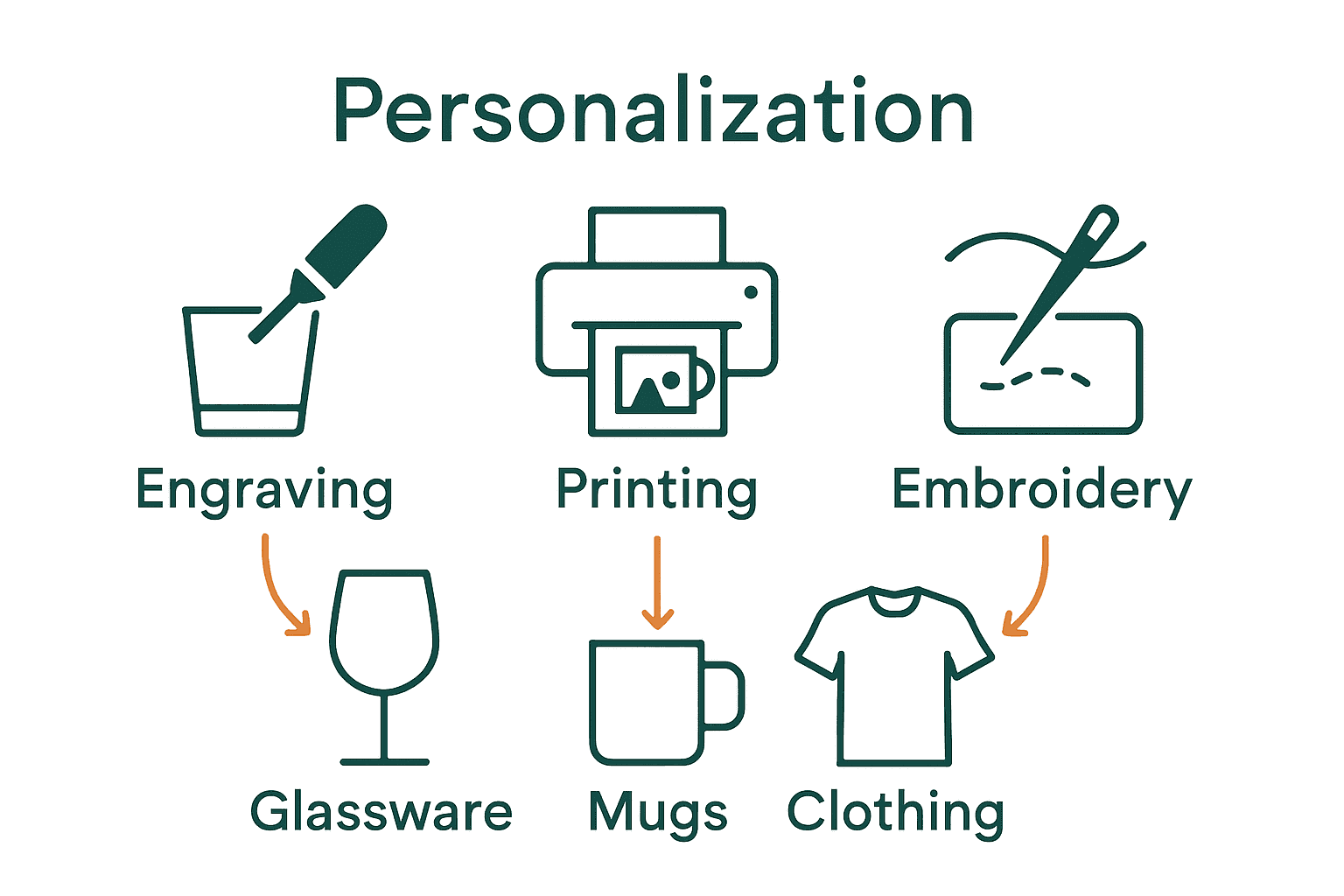 Personalization

Engraving

Printing

Embroidery

Glassware

Mugs

Clothing