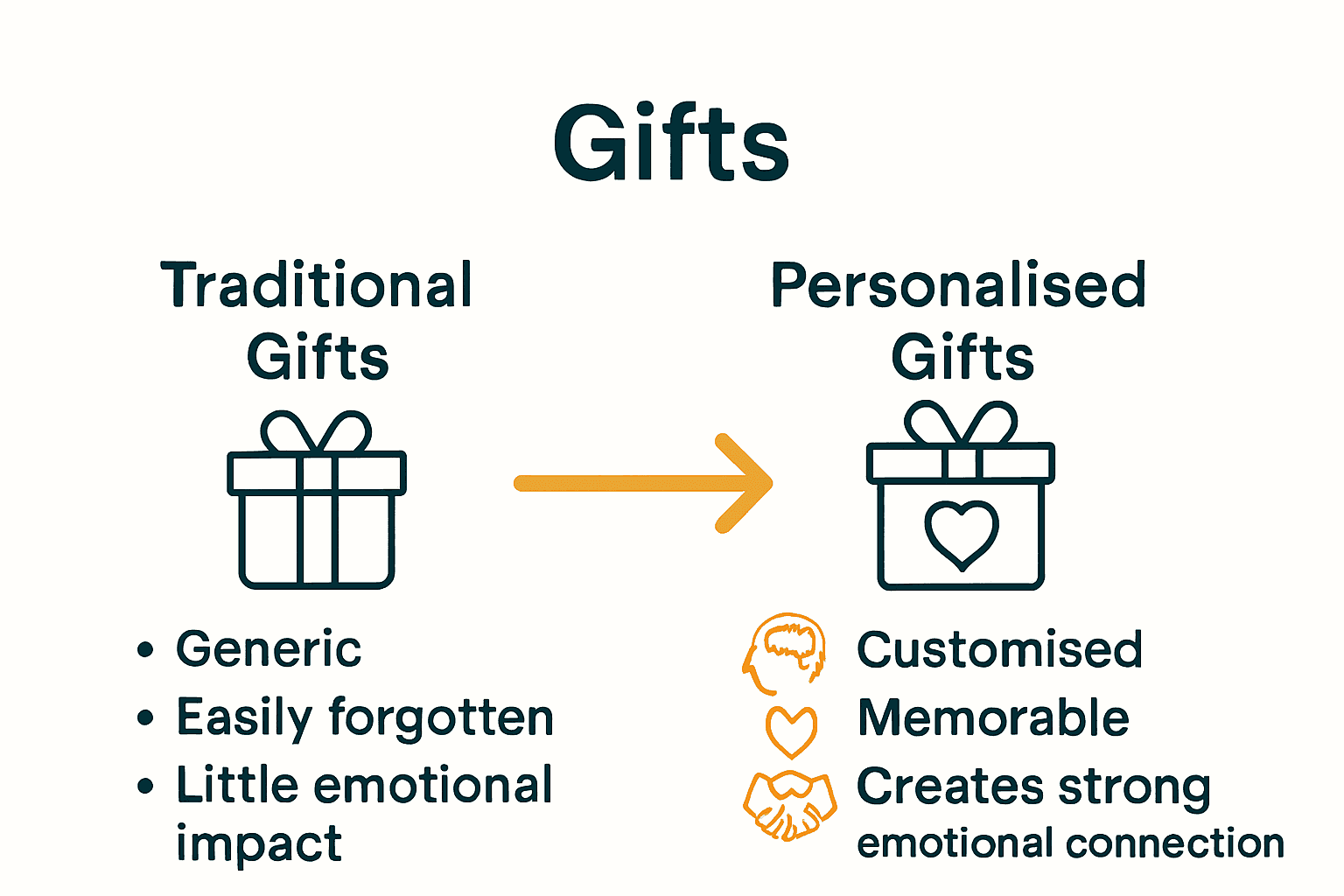 Gifts

Traditional Gifts

• Generic
• Easily forgotten
• Little emotional impact

Personalised Gifts

Customised
Memorable
Creates strong emotional connection