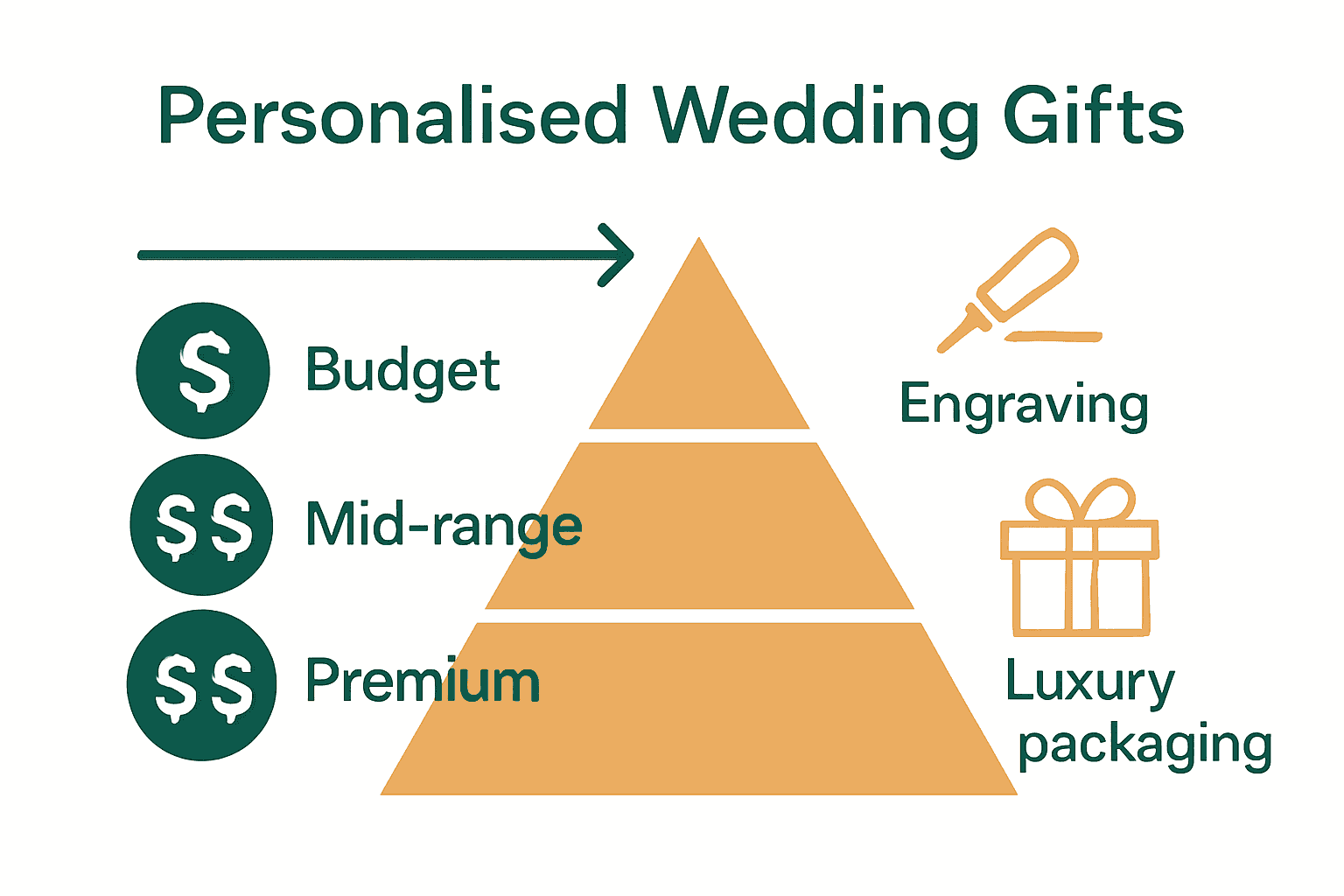 Personalised Wedding Gifts

$ Budget

$$ Mid-range

$$ Premium

Engraving

Luxury packaging