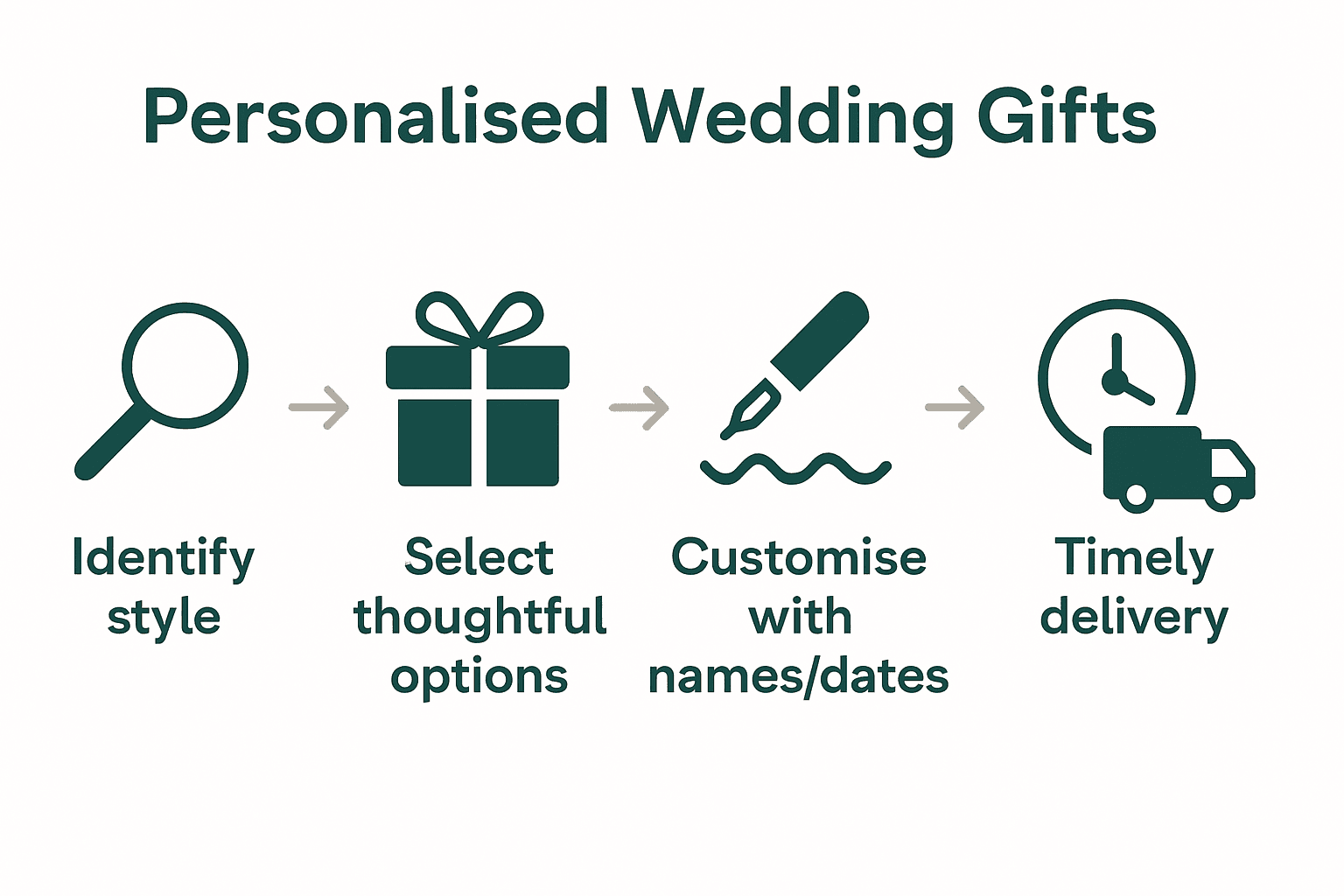 Personalised Wedding Gifts

Identify style

Select thoughtful options

Customise with names/dates

Timely delivery