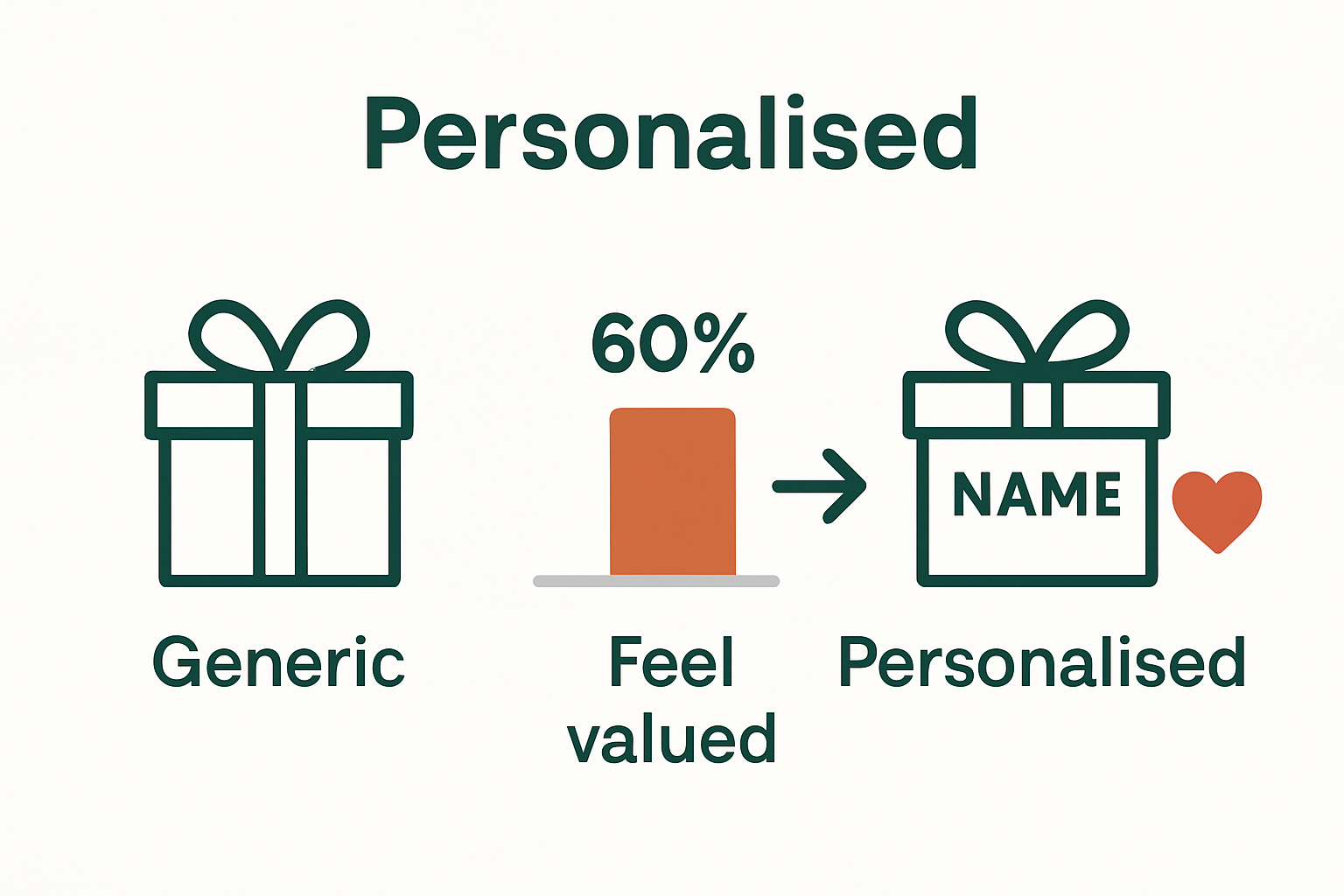 Personalised

60%

NAME

Generic

Feel valued

Personalised