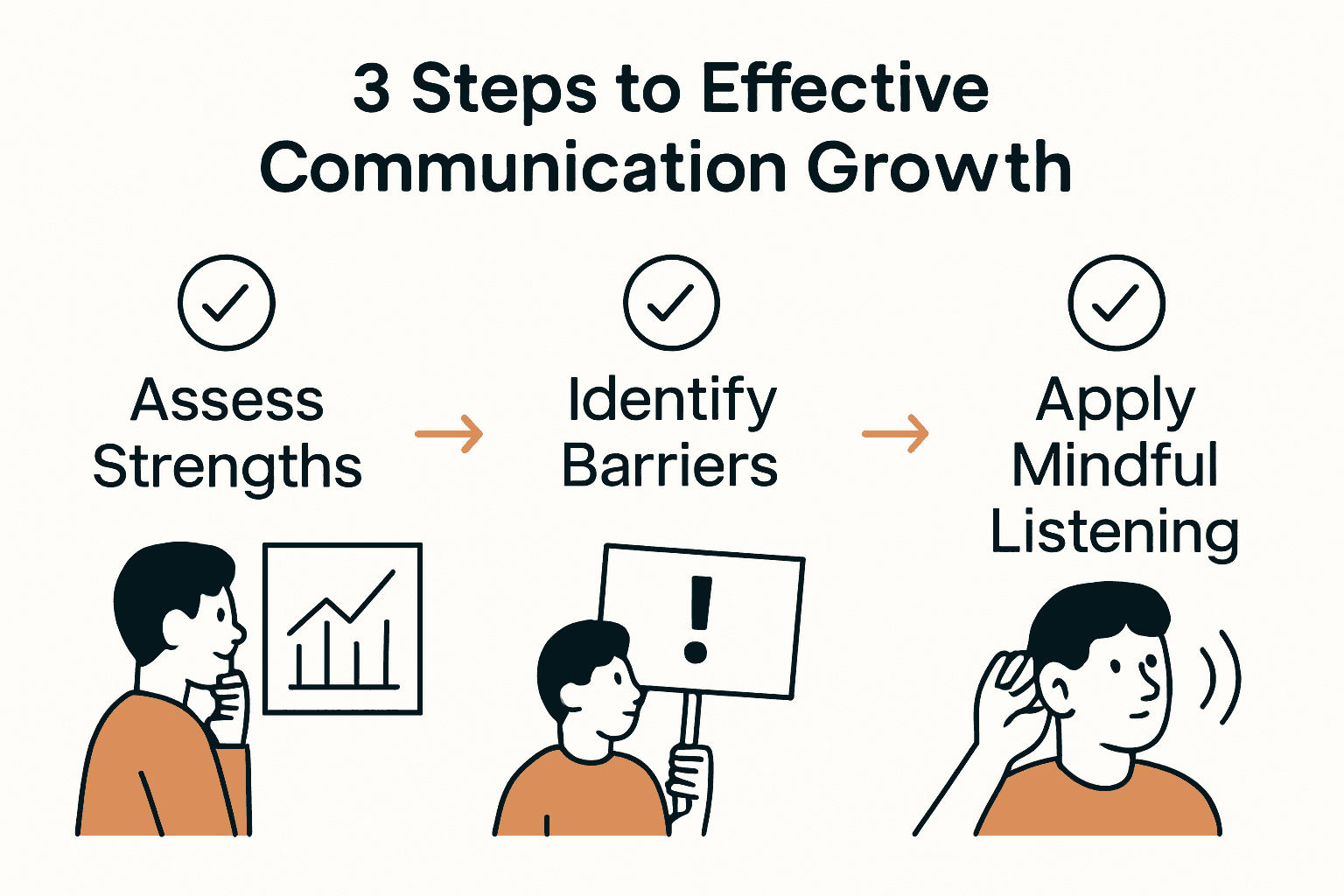 3 Steps to Effective Communication Growth

Assess Strengths

Identify Barriers

Apply Mindful Listening

!