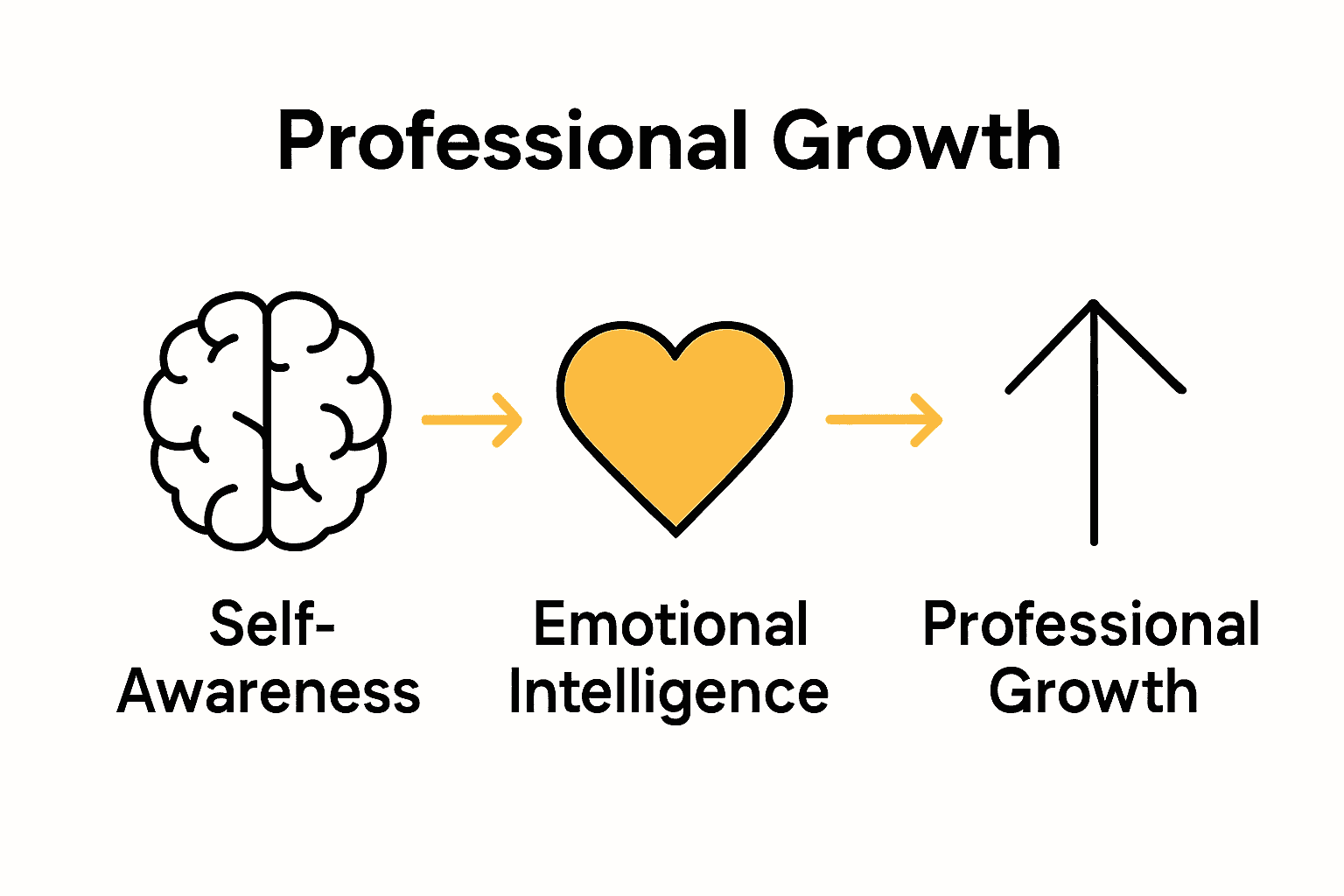 Professional Growth

Self-Awareness

Emotional Intelligence

Professional Growth