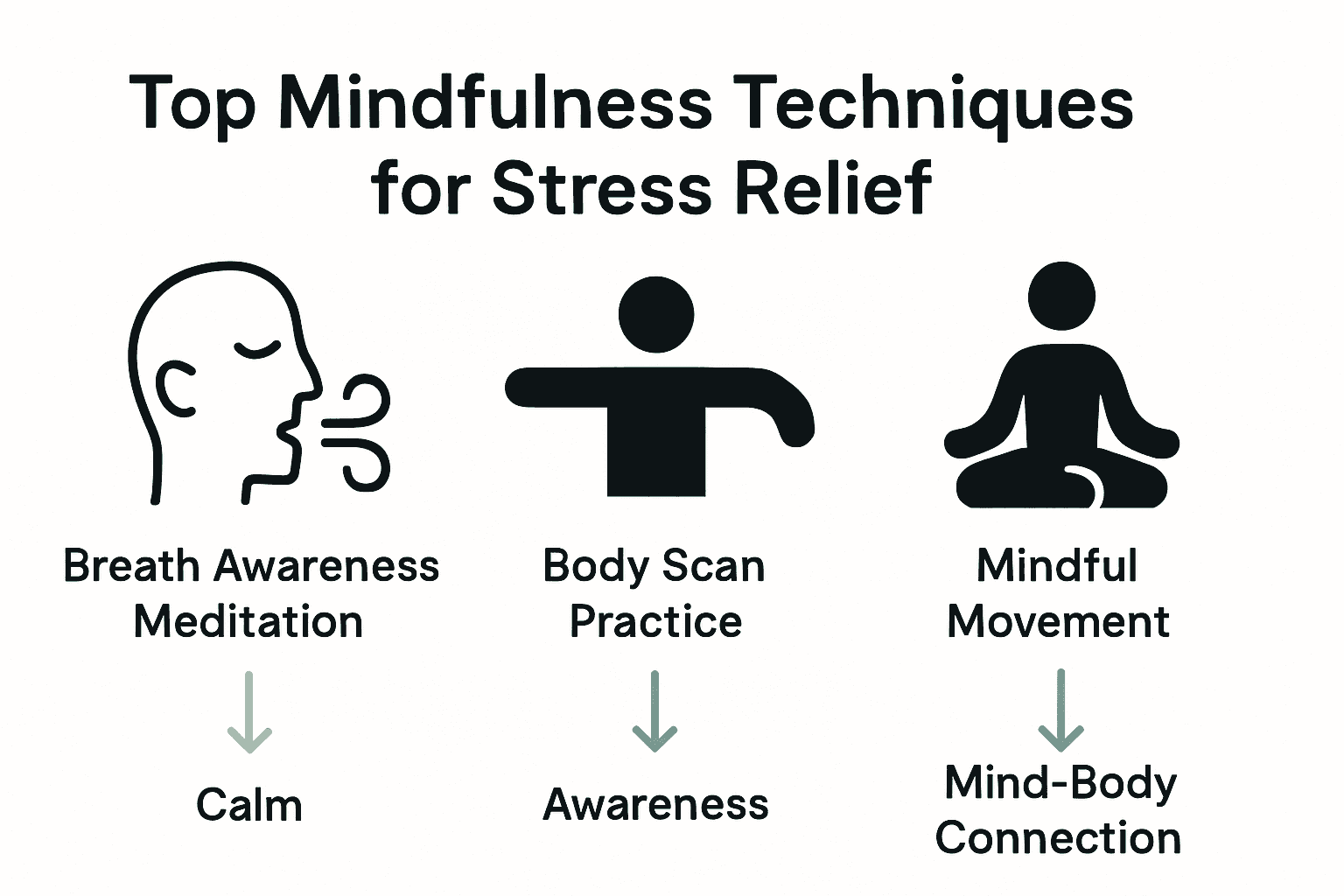 Top Mindfulness Techniques for Stress Relief

Breath Awareness Meditation

Calm

Body Scan Practice

Awareness

Mindful Movement

Mind-Body Connection