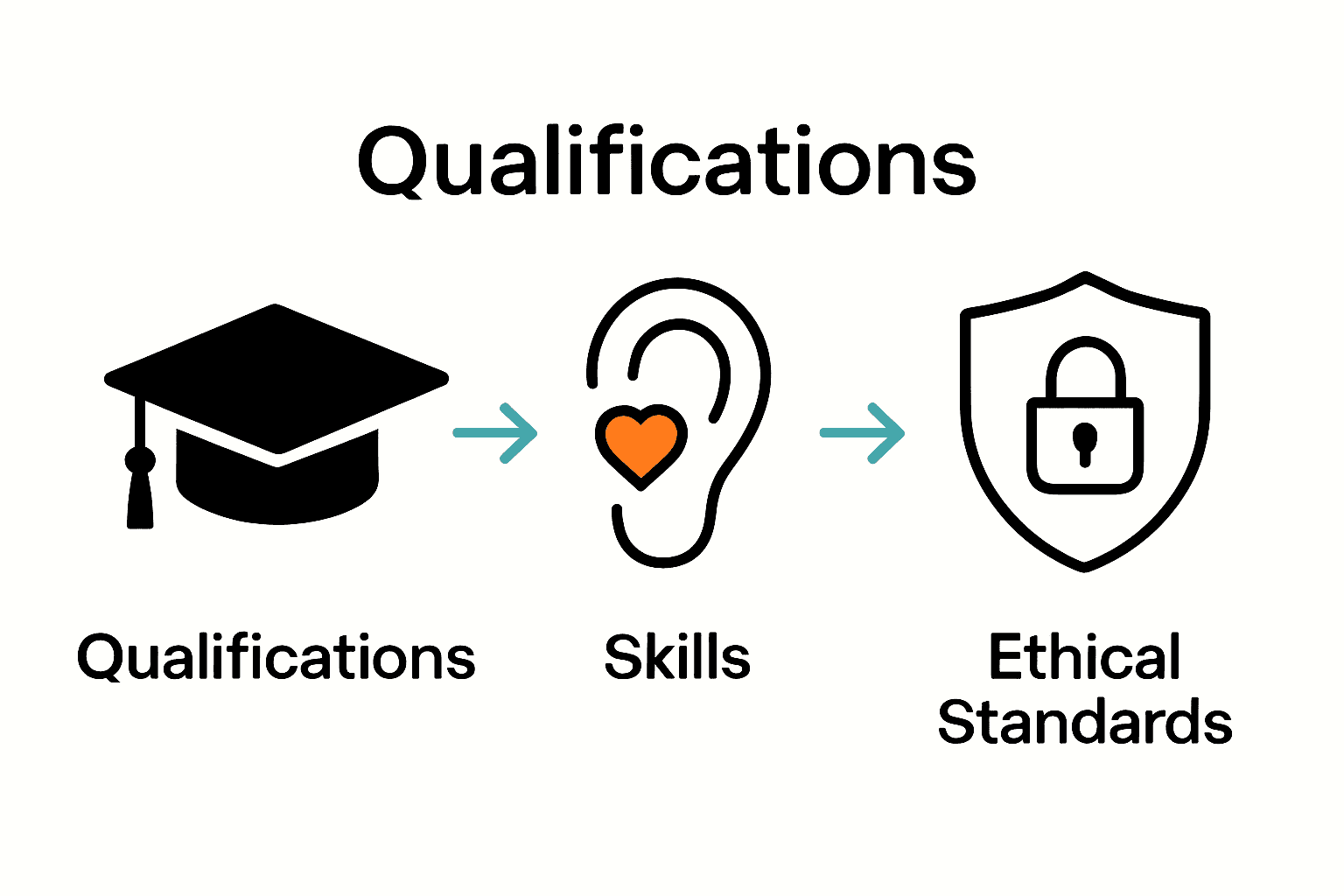 Qualifications

Qualifications

Skills

Ethical Standards