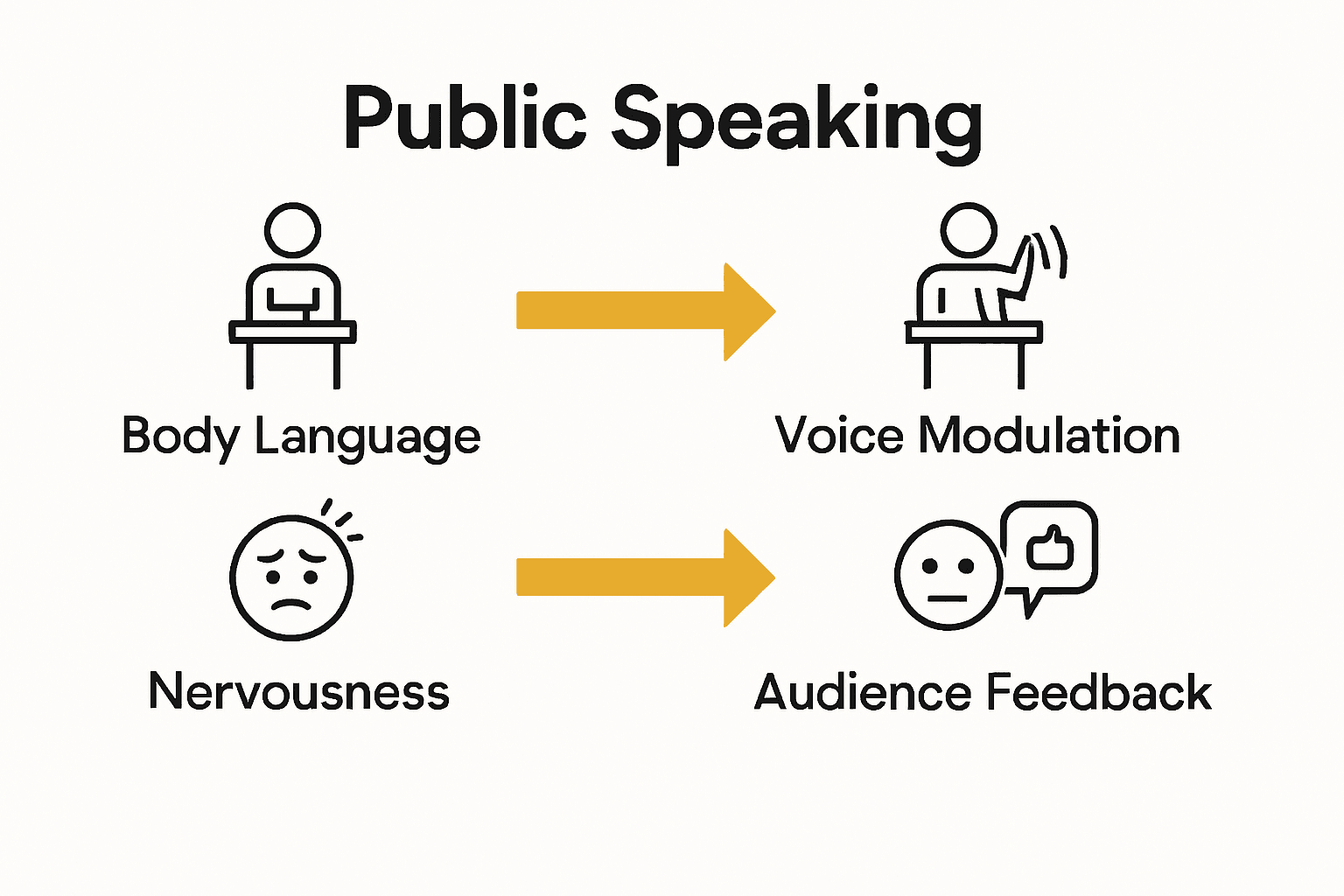 Public Speaking

Body Language

Voice Modulation

Nervousness

Audience Feedback