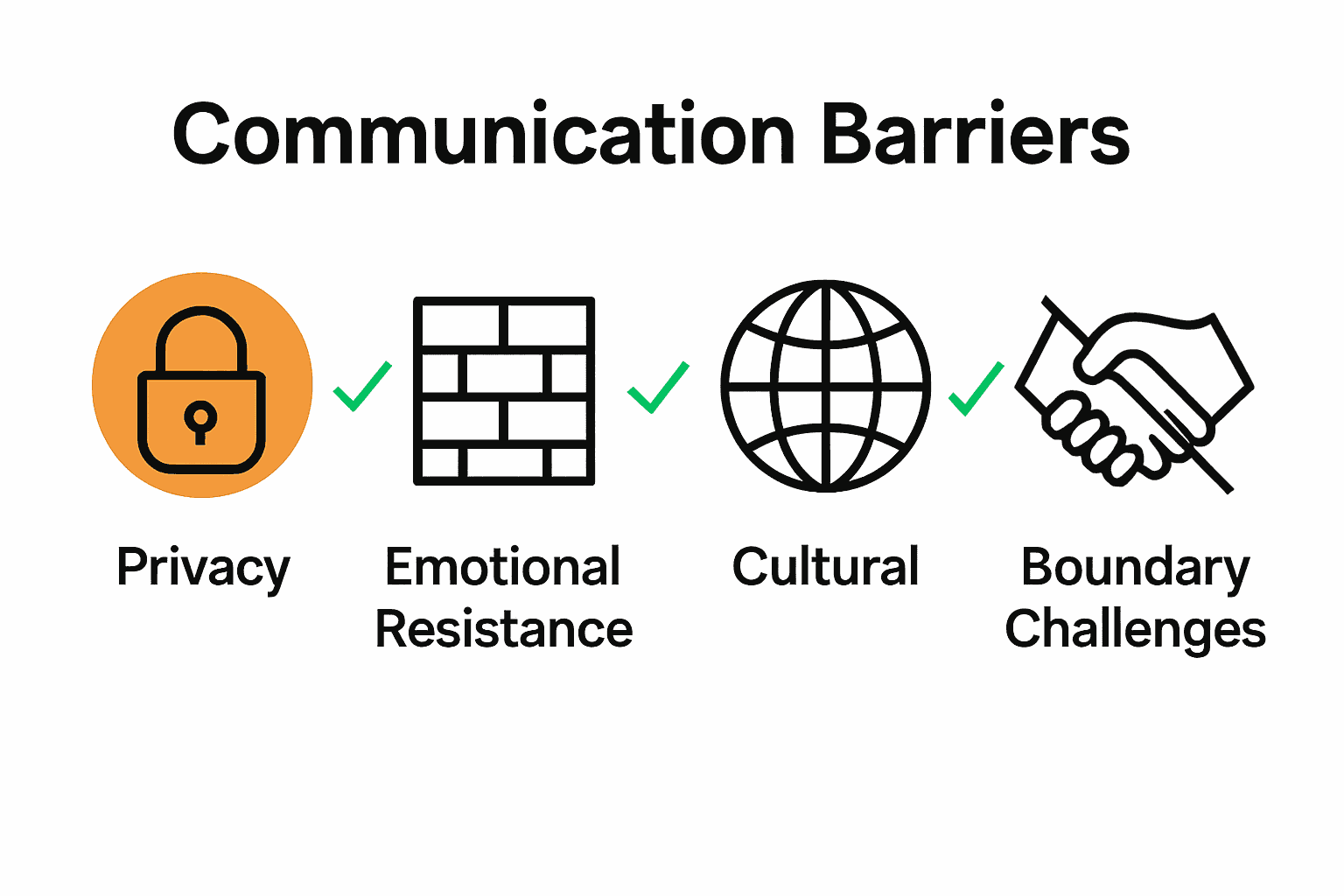 Communication Barriers

Privacy

Emotional Resistance

Cultural

Boundary Challenges