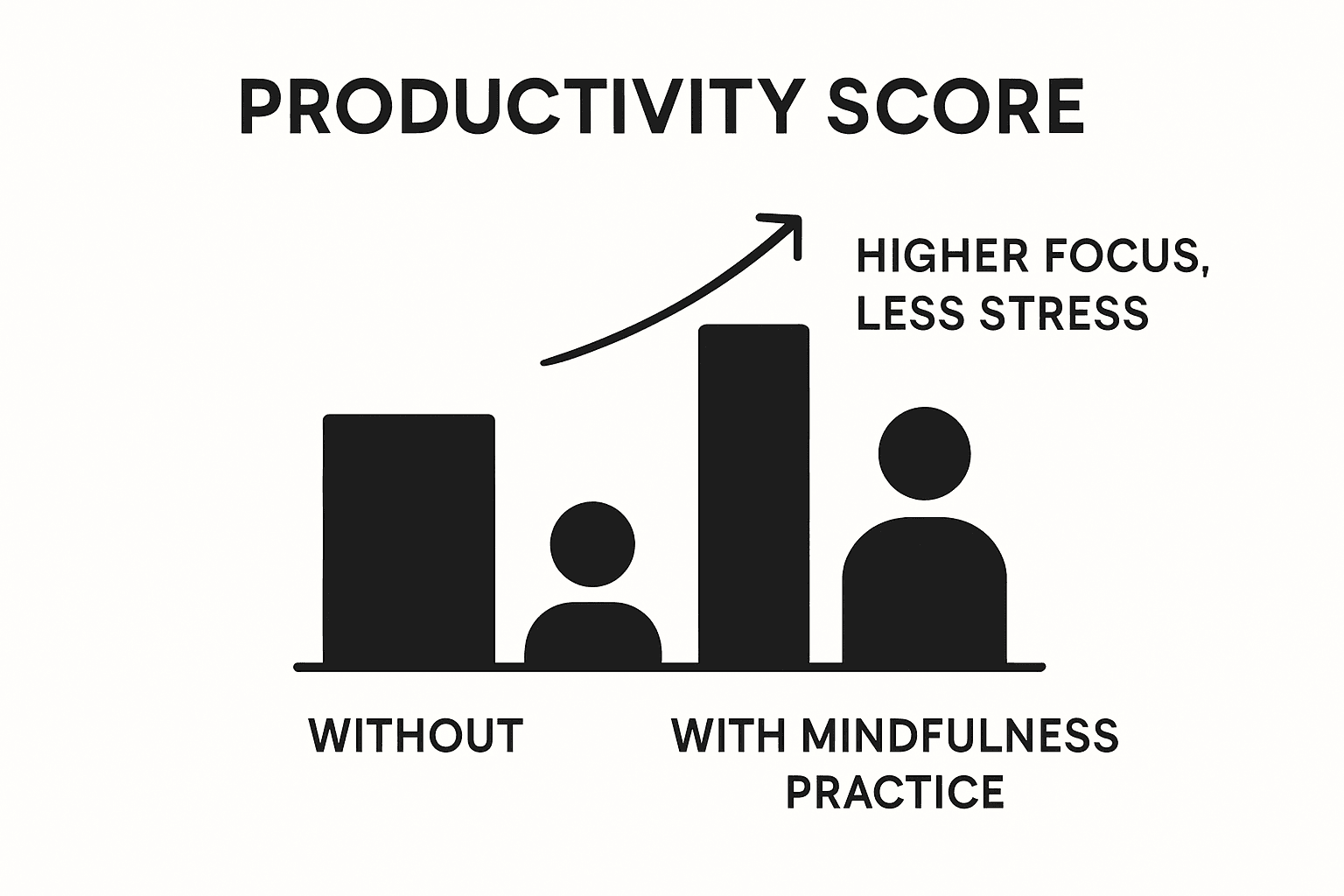 PRODUCTIVITY SCORE

HIGHER FOCUS, LESS STRESS

WITHOUT

WITH MINDFULNESS PRACTICE