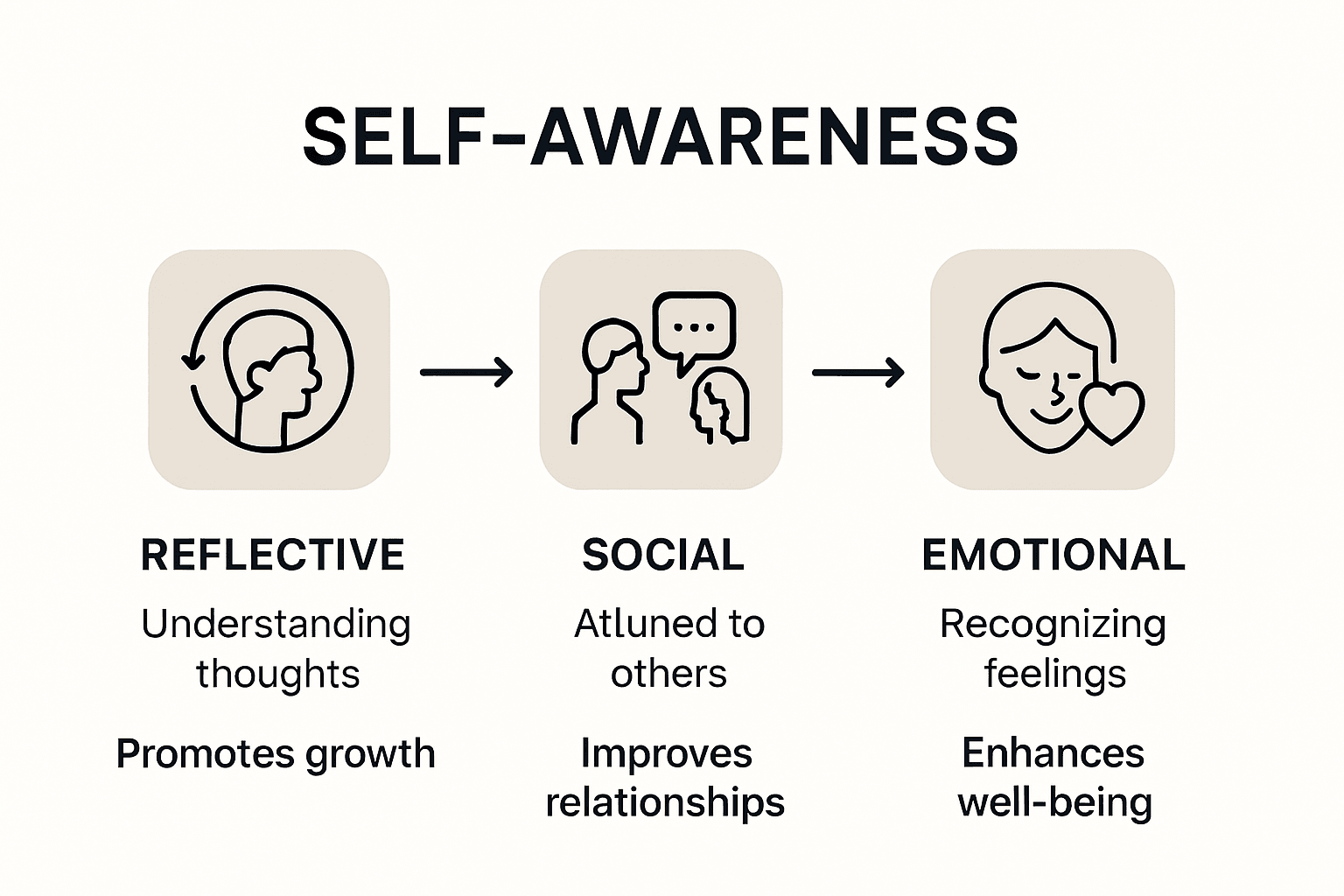 SELF-AWARENESS

REFLECTIVE

Understanding thoughts

Promotes growth

SOCIAL

Atluned to others

Improves relationships

EMOTIONAL

Recognizing feelings

Enhances well-being