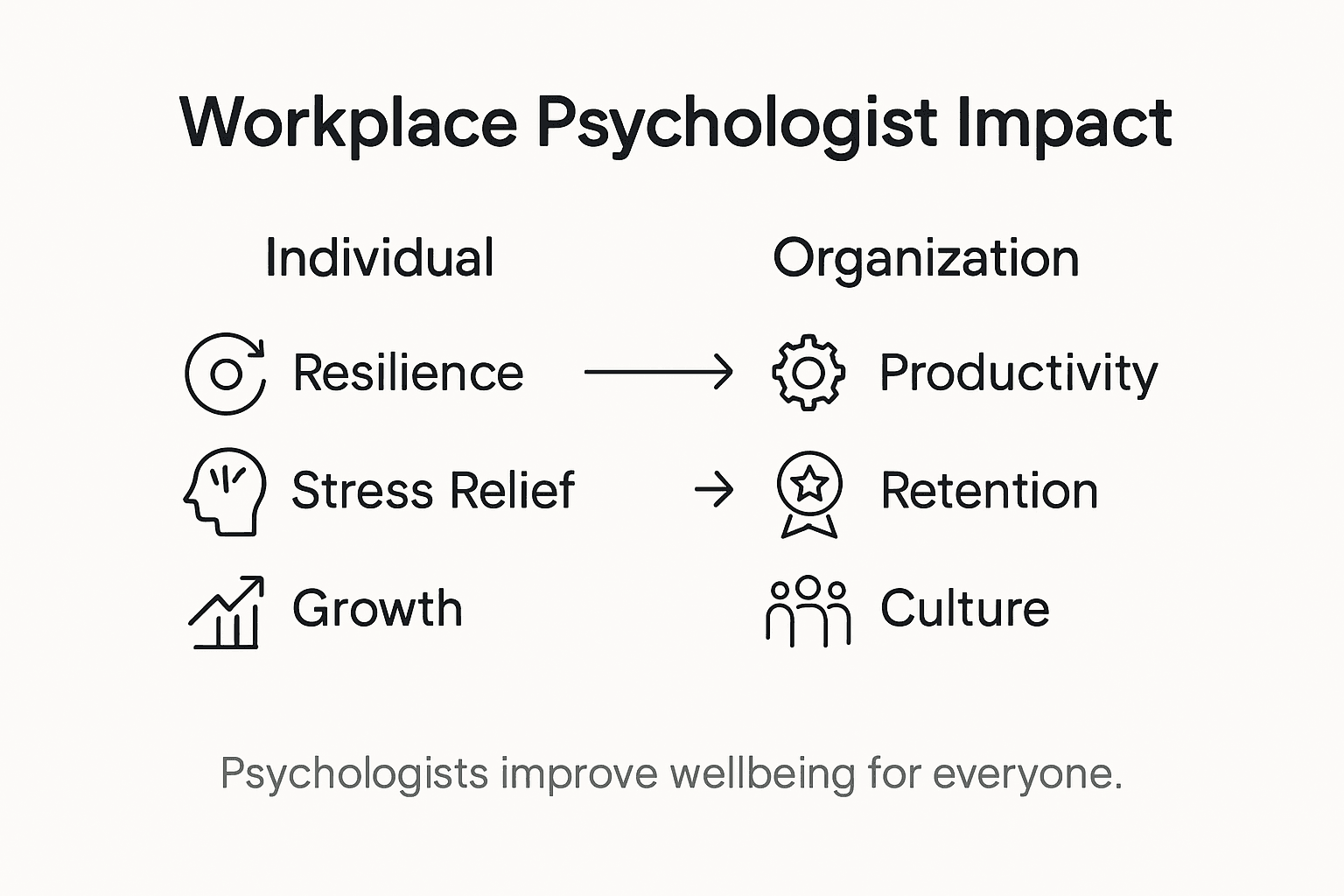 Workplace Psychologist Impact

Individual

Resilience

Stress Relief

Growth

Organization

Productivity

Retention

Culture

Psychologists improve wellbeing for everyone.