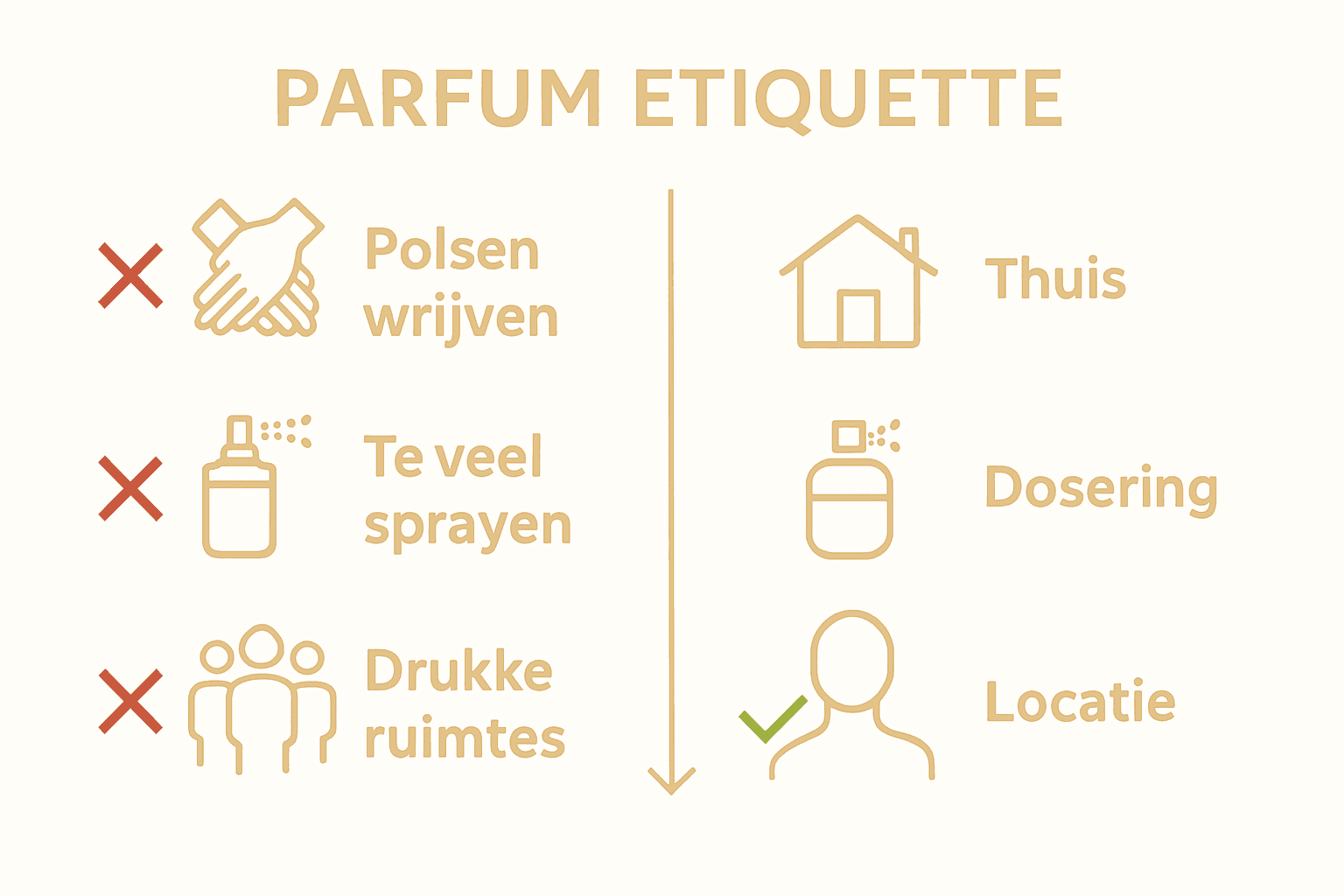 PARFUM ETIQUETTE

Polsen wrijven

Te veel sprayen

Drukke ruimtes

Thuis

Dosering

Locatie