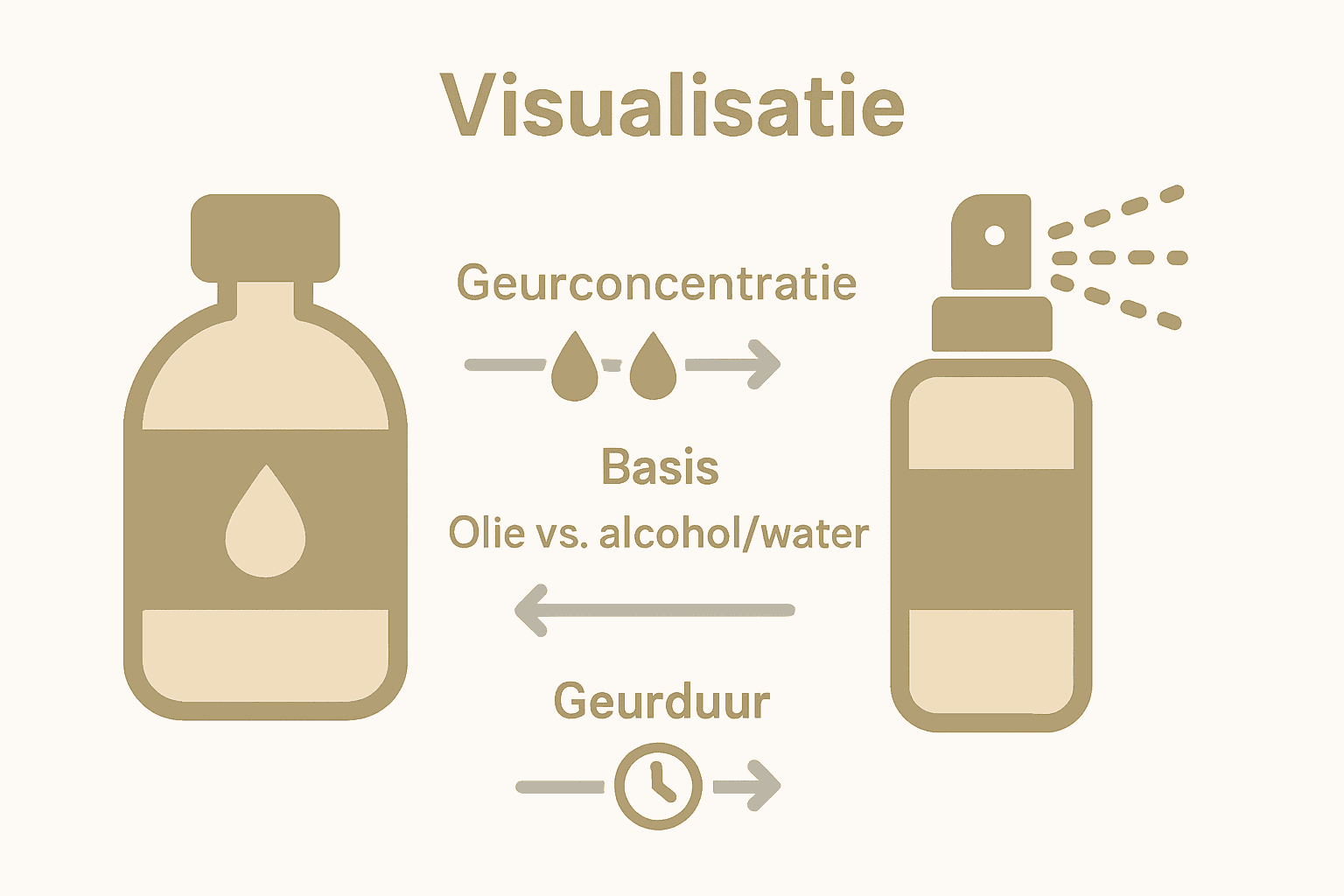 Visualisatie

Geurconcentratie

Basis
Olie vs. alcohol/water

Geurduur