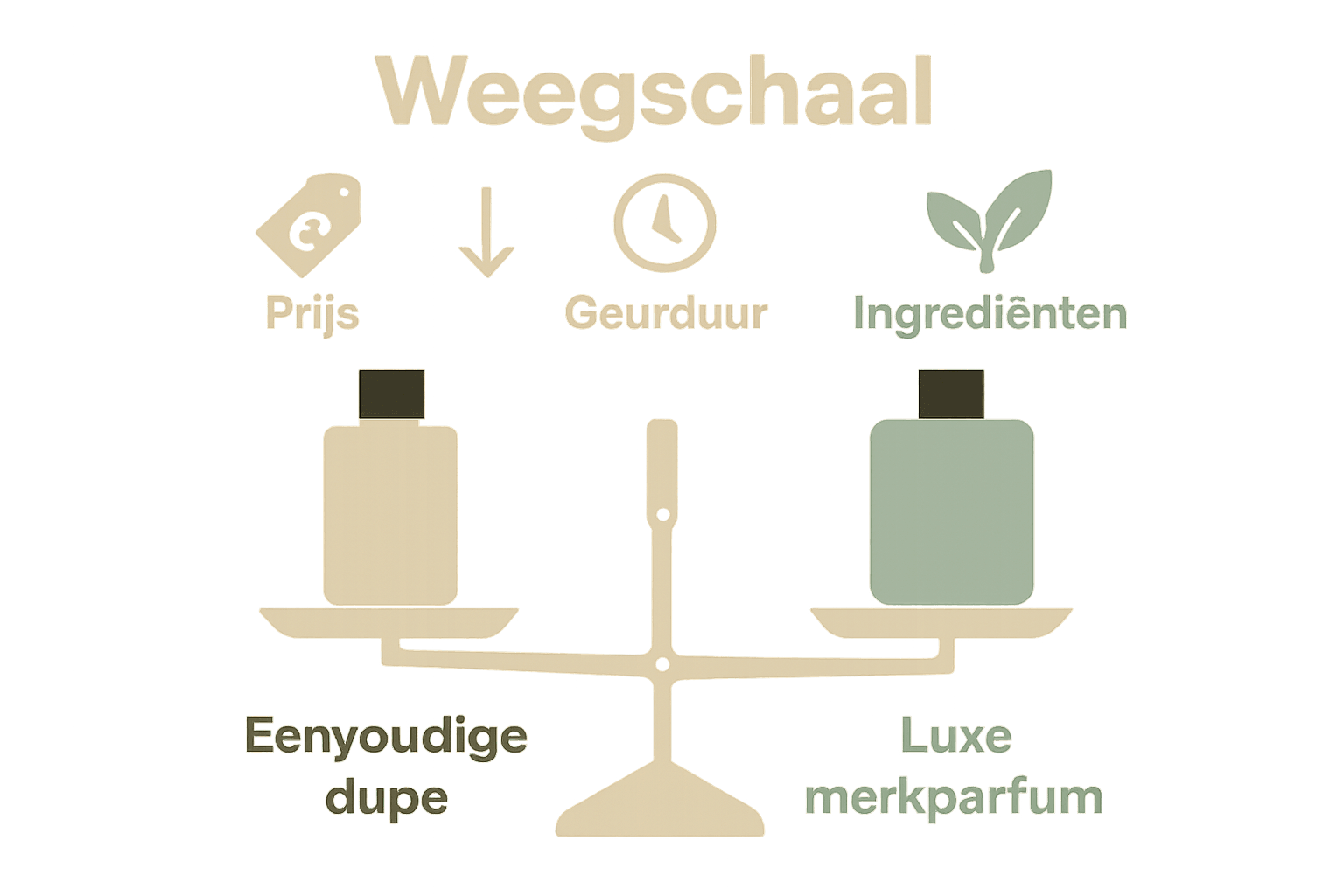 Weegschaal

€

Prijs

Geurduur

Ingrediênten

Eenyoudige dupe

Luxe merkparfum