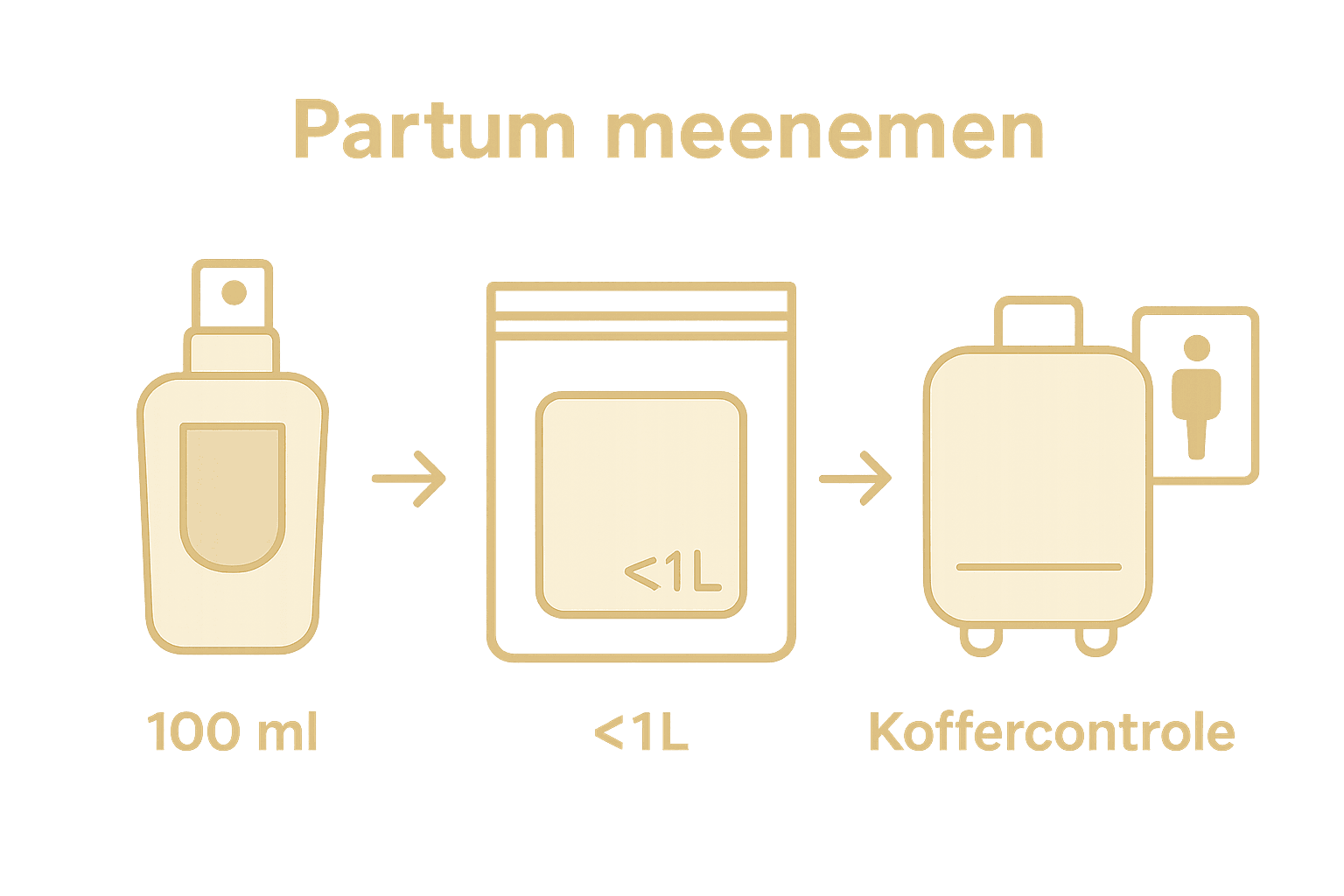 Partum meenemen

<1L

100 ml

<1L

Koffercontrole