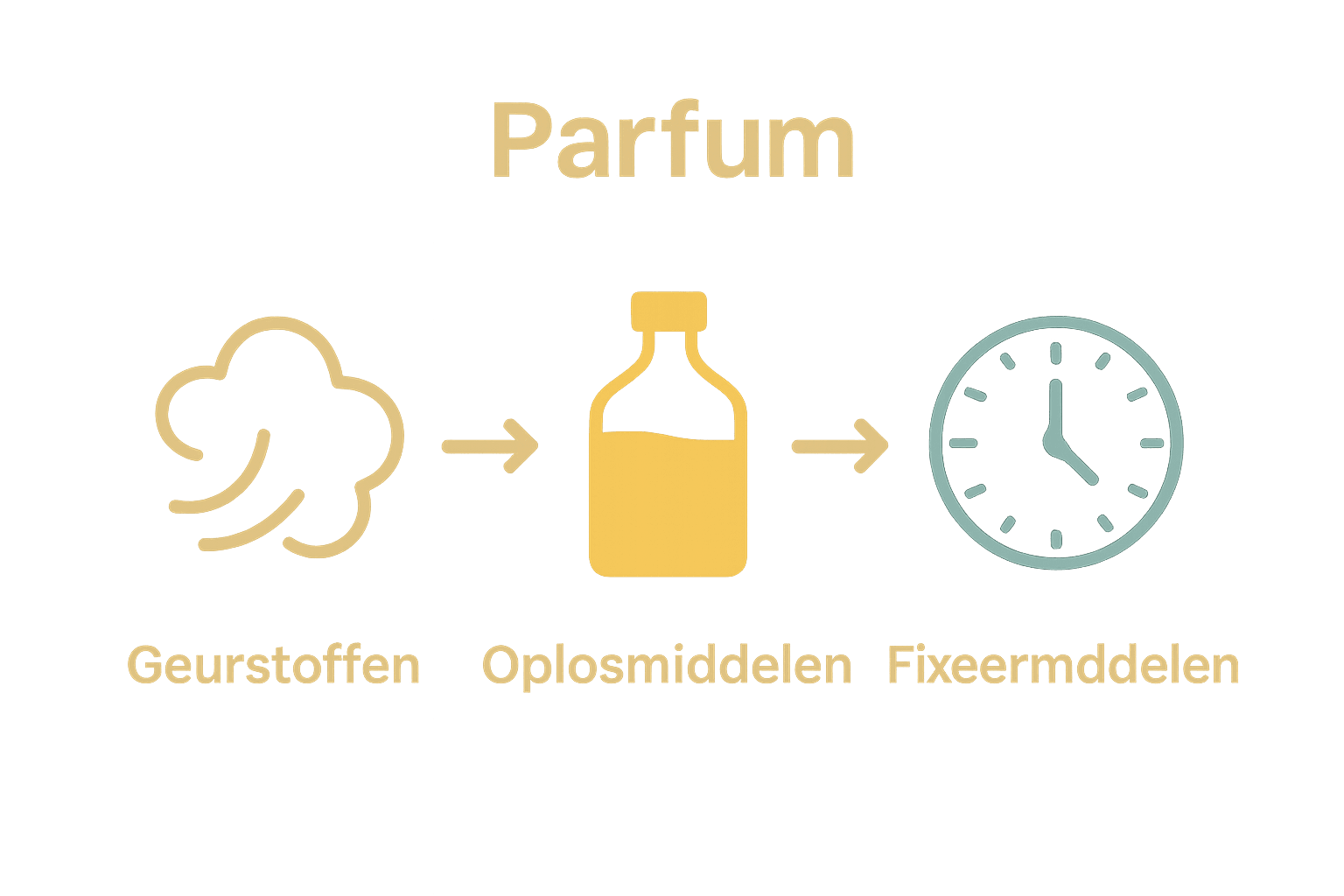 Parfum

Geurstoffen

Oplosmiddelen

Fixeermddelen