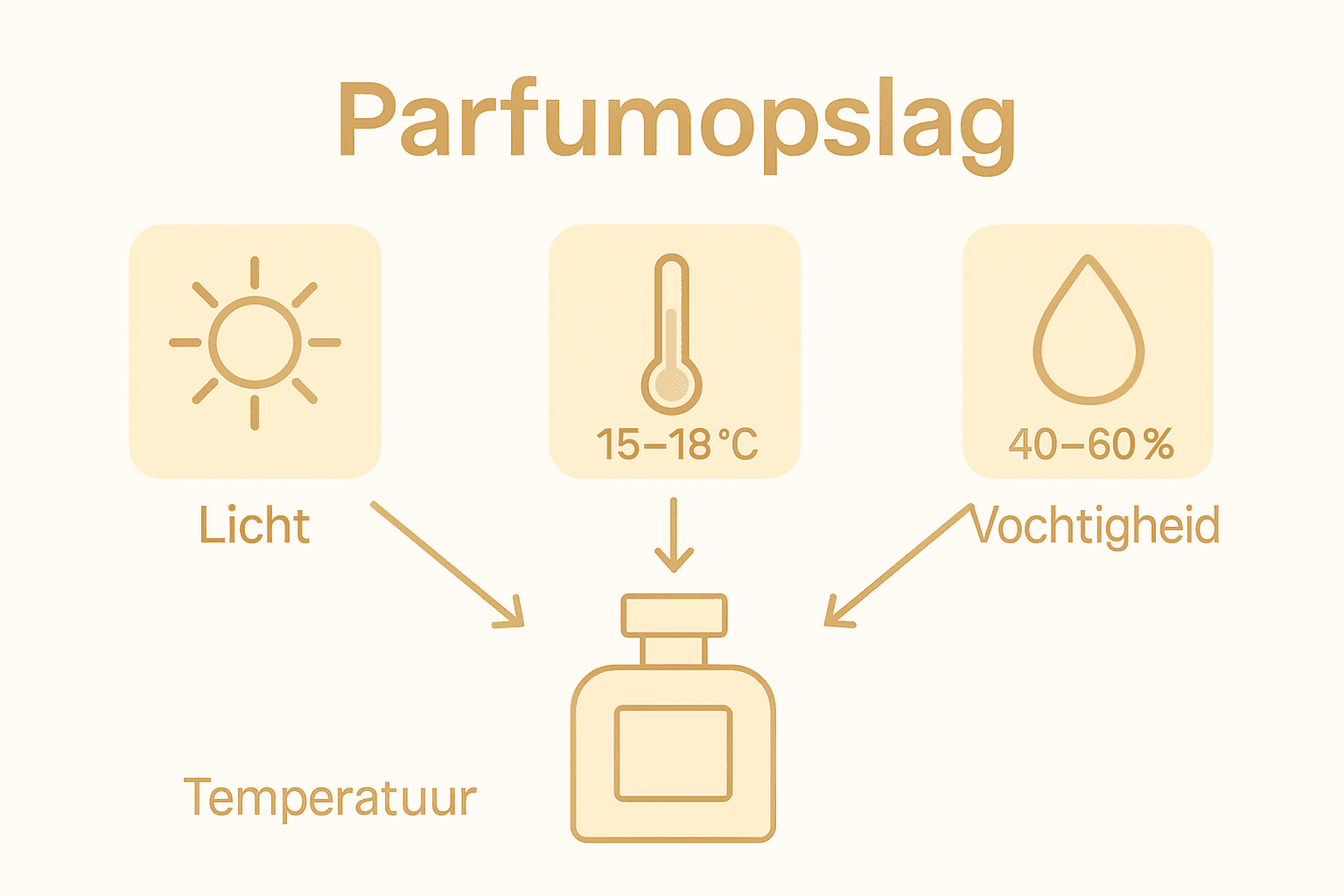 Parfumopslag

15–18 °C

40–60 %

Licht

Vochtigheid

Temperatuur