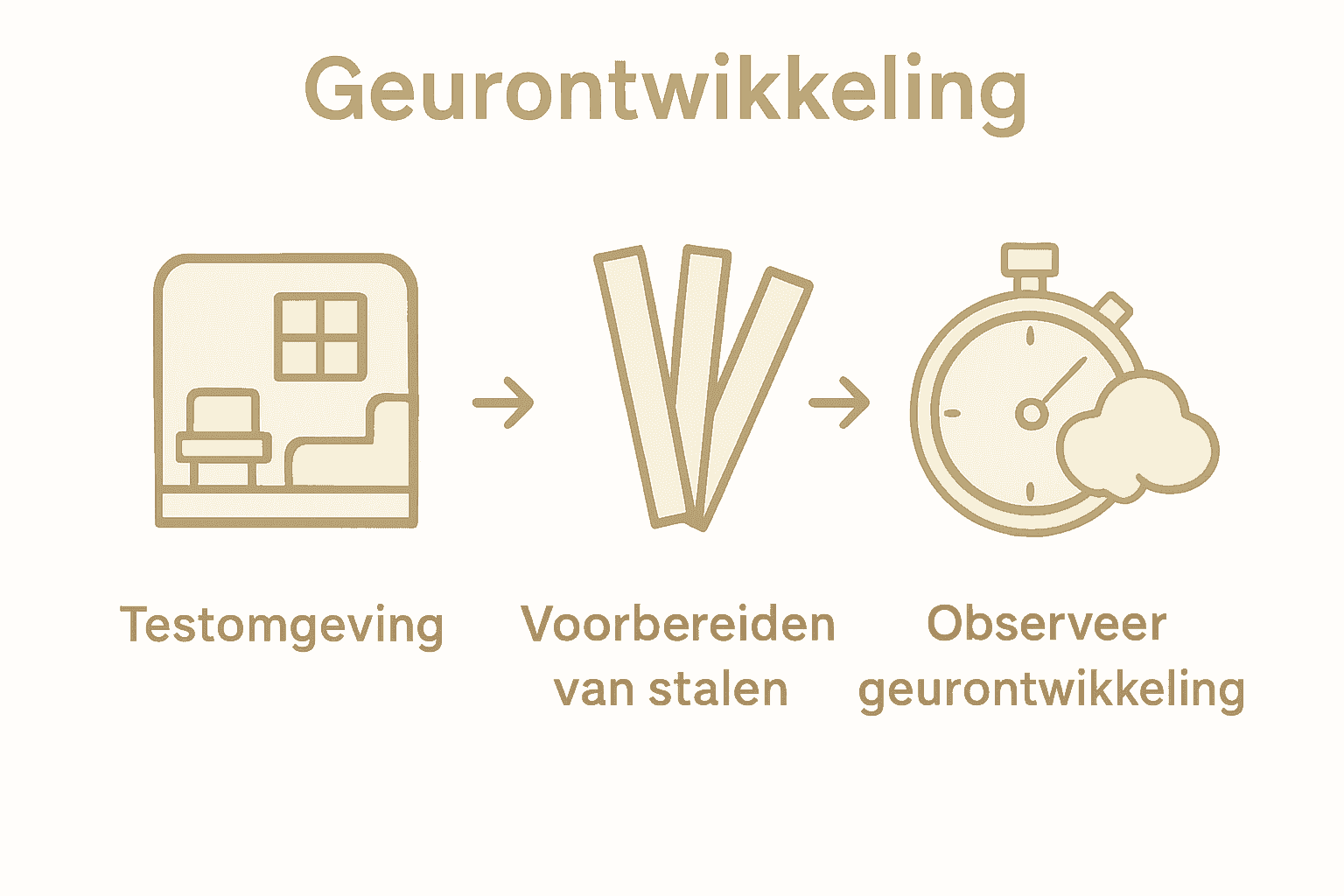 Geurontwikkeling

Testomgeving

Voorbereiden van stalen

Observeer geurontwikkeling