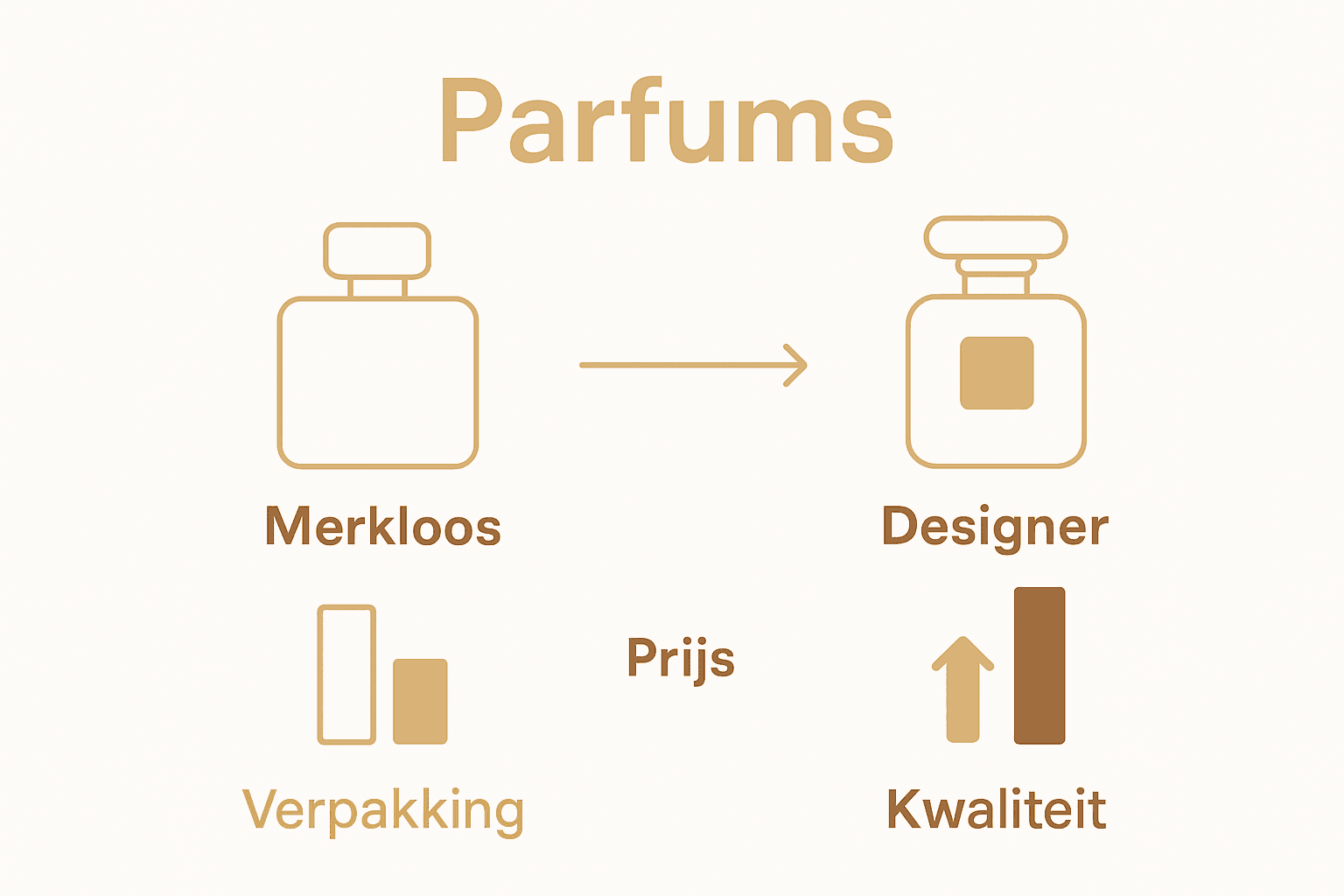 Parfums

Merkloos

Designer

Prijs

Verpakking

Kwaliteit