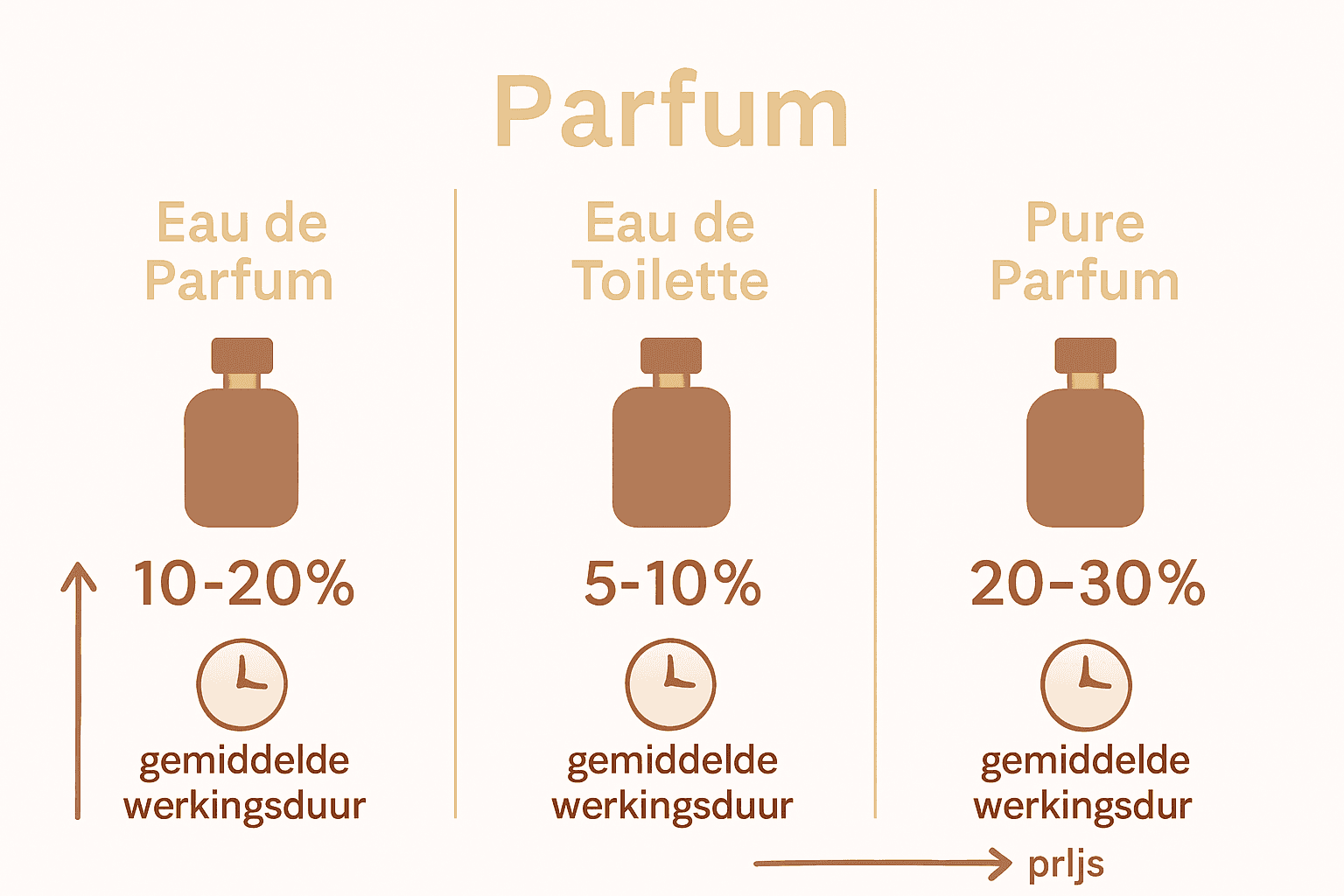 Parfum

Eau de Parfum

10-20%

gemiddelde werkingsduur

Eau de Toilette

5-10%

gemiddelde werkingsduur

Pure Parfum

20-30%

gemiddelde werkingsdur

prljs