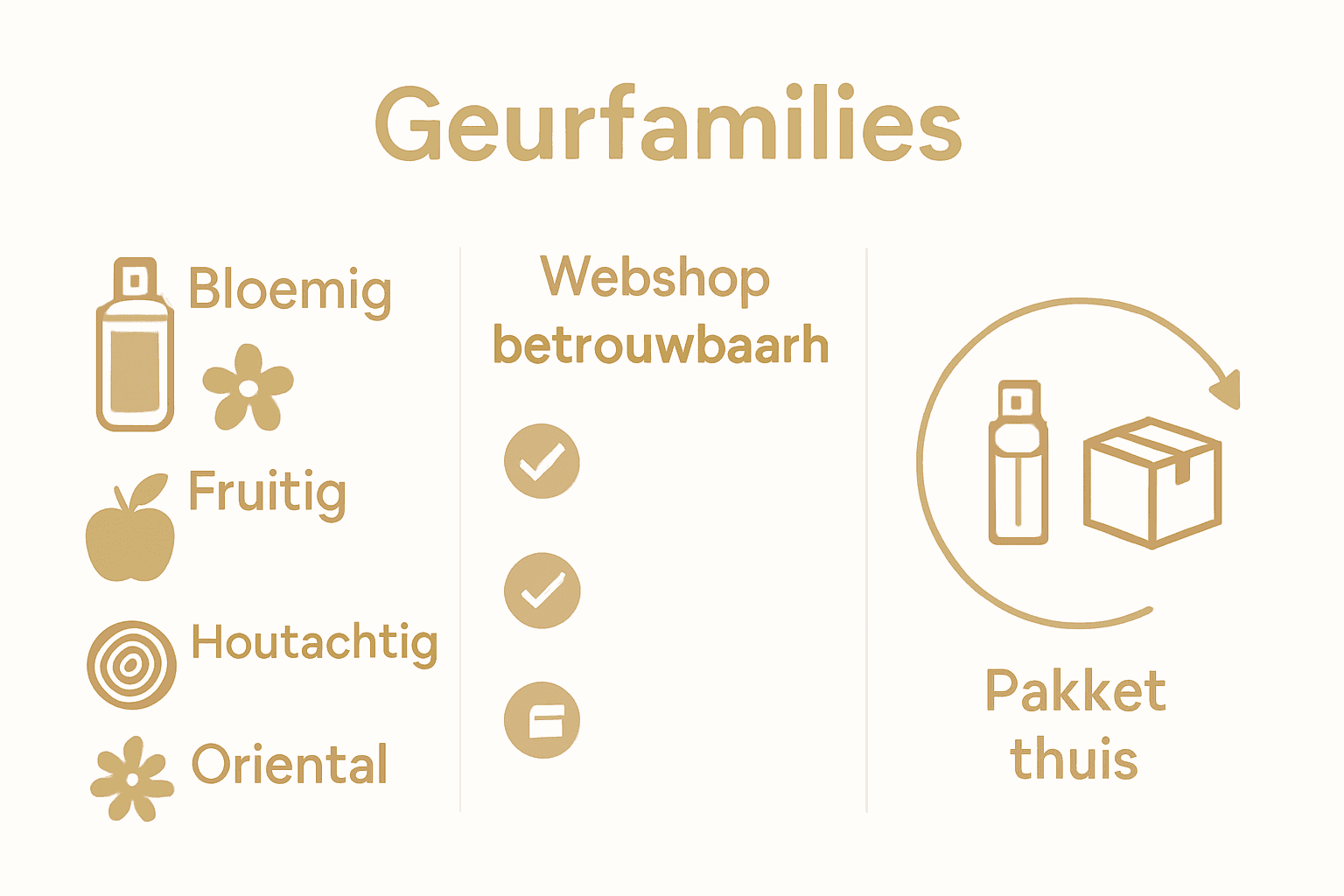 Geurfamilies

Bloemig

Fruitig

Houtachtig

Oriental

Webshop betrouwbaarh

Pakket thuis