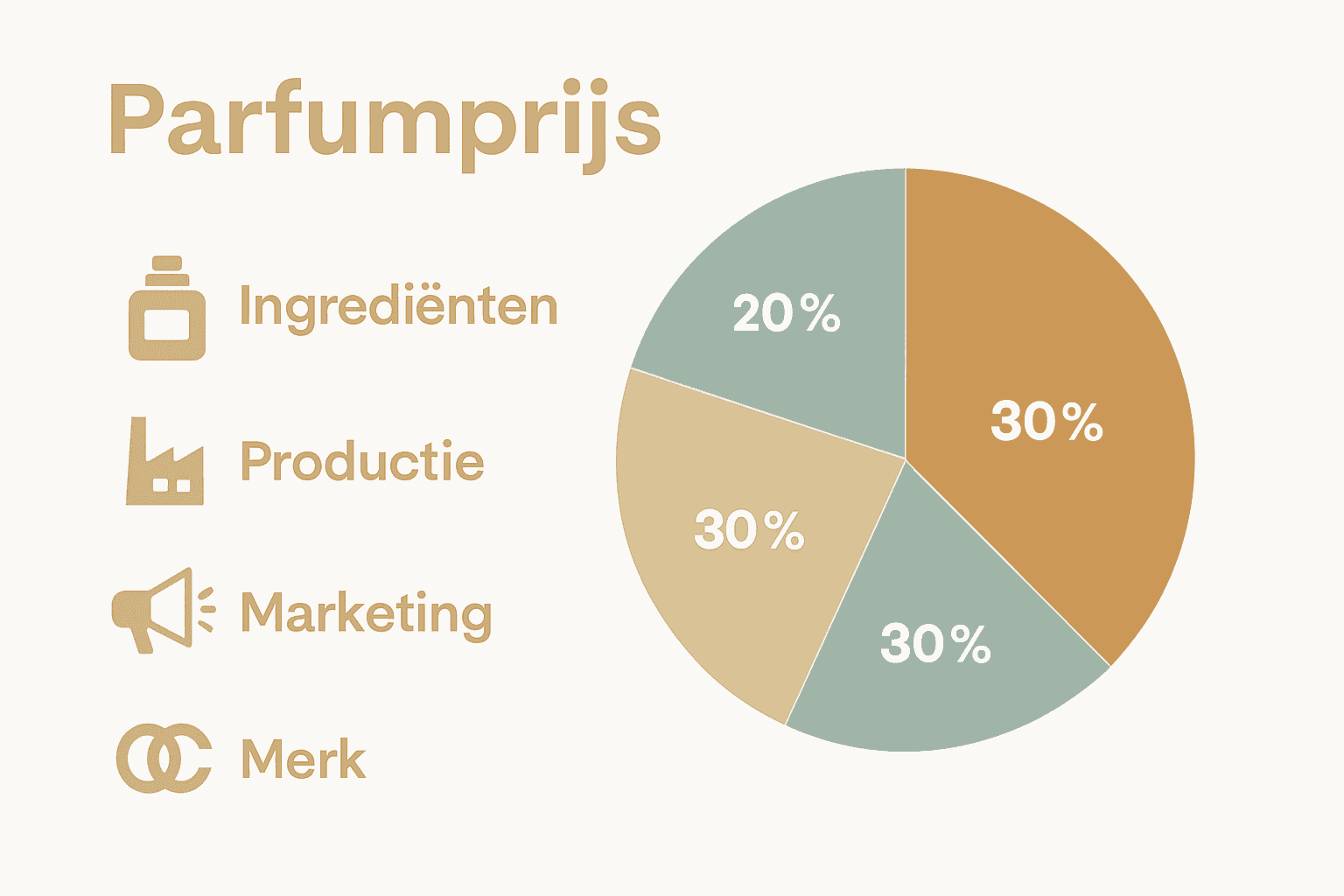 Parfumprijs

Ingrediënten

Productie

Marketing

Merk

20%

30%

30%

30%