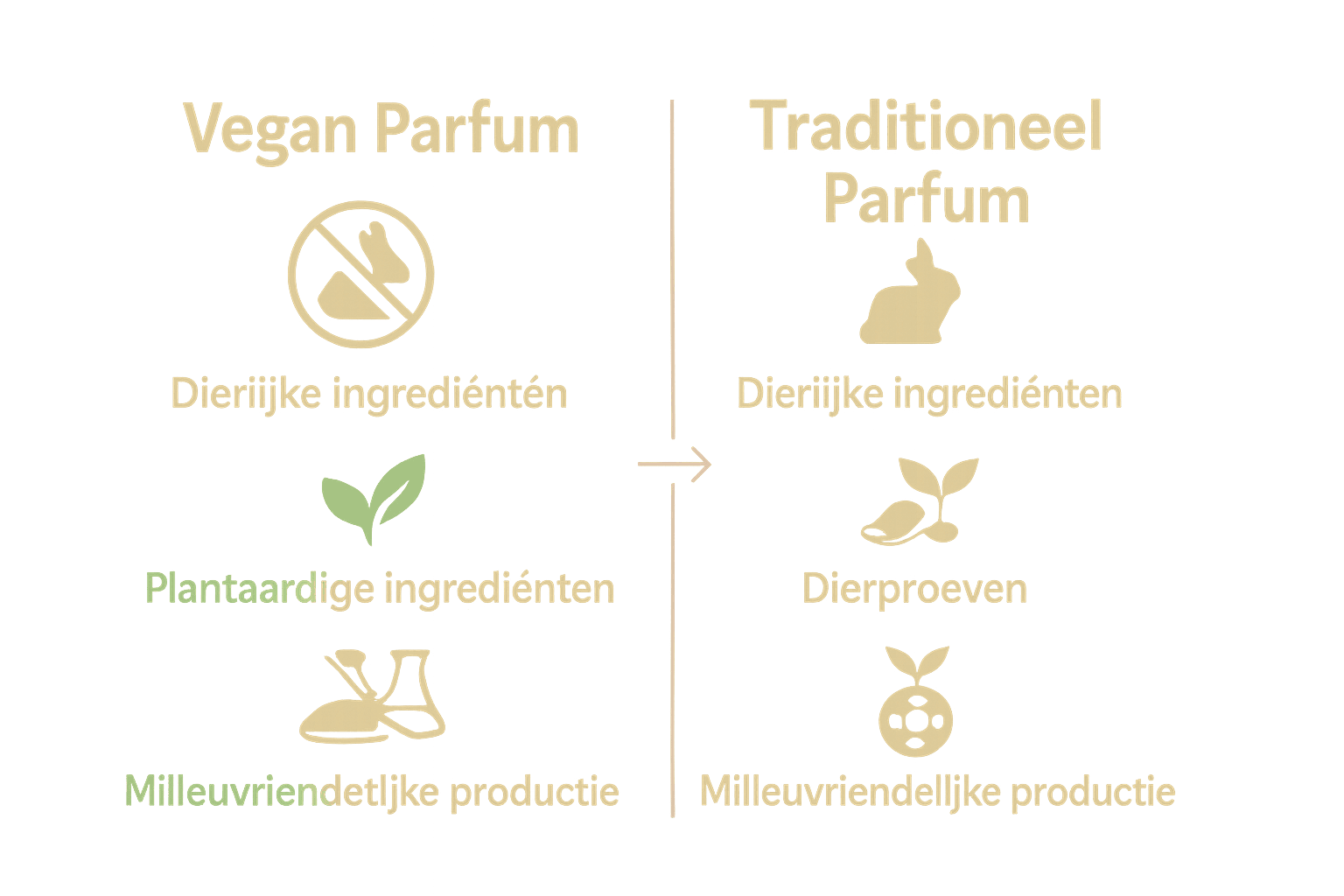 Vegan Parfum

Dieriijke ingrediéntén

Plantaardige ingrediénten

Milleuvriendetljke productie

Traditioneel Parfum

Dieriijke ingrediénten

Dierproeven

Milleuvriendelljke productie