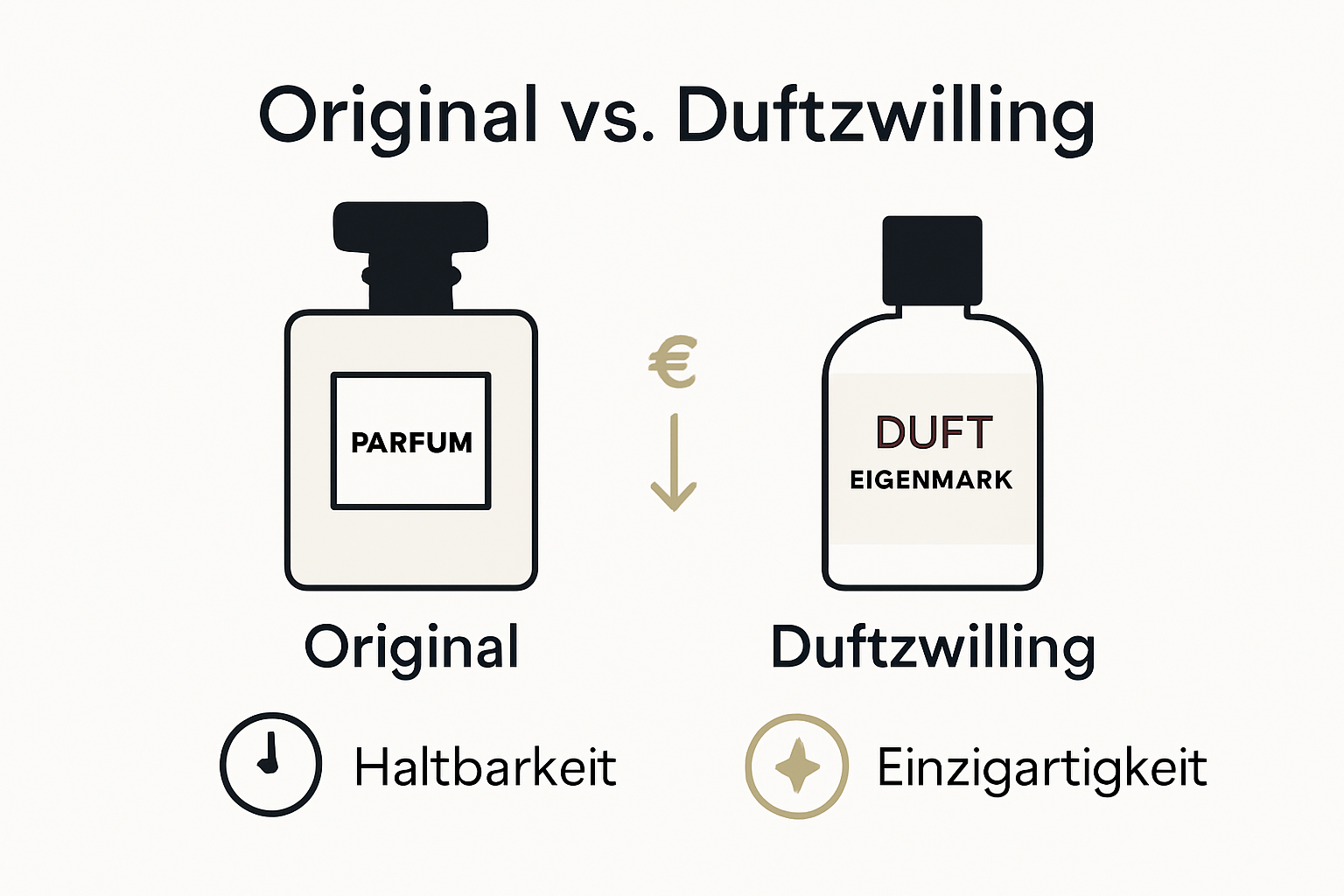 Original vs. Duftzwilling

PARFUM

€

DUFT
EIGENMARK

Original

Duftzwilling

Haltbarkeit

Einzigartigkeit