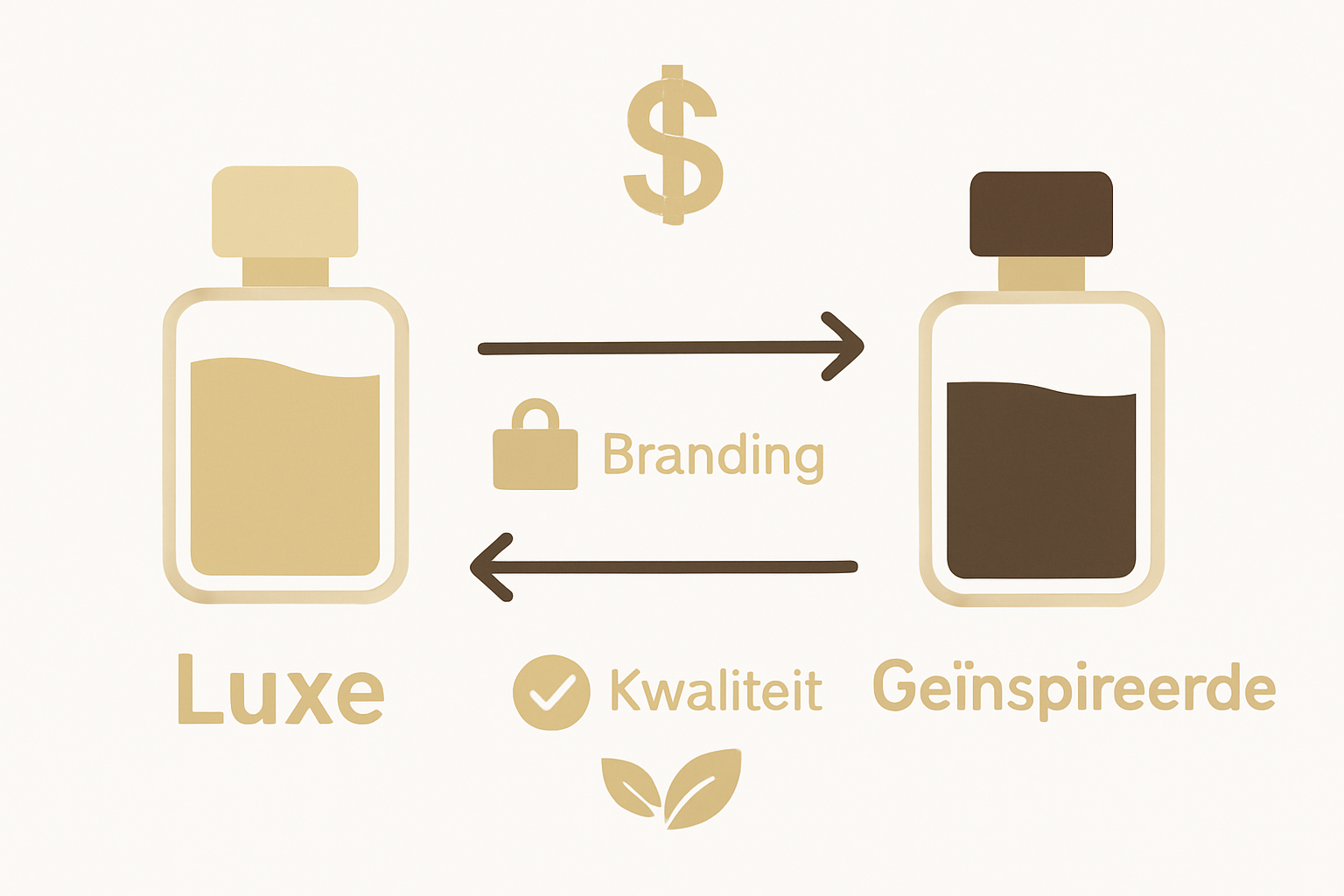 $

Branding

Luxe

Kwaliteit

Geïnspireerde