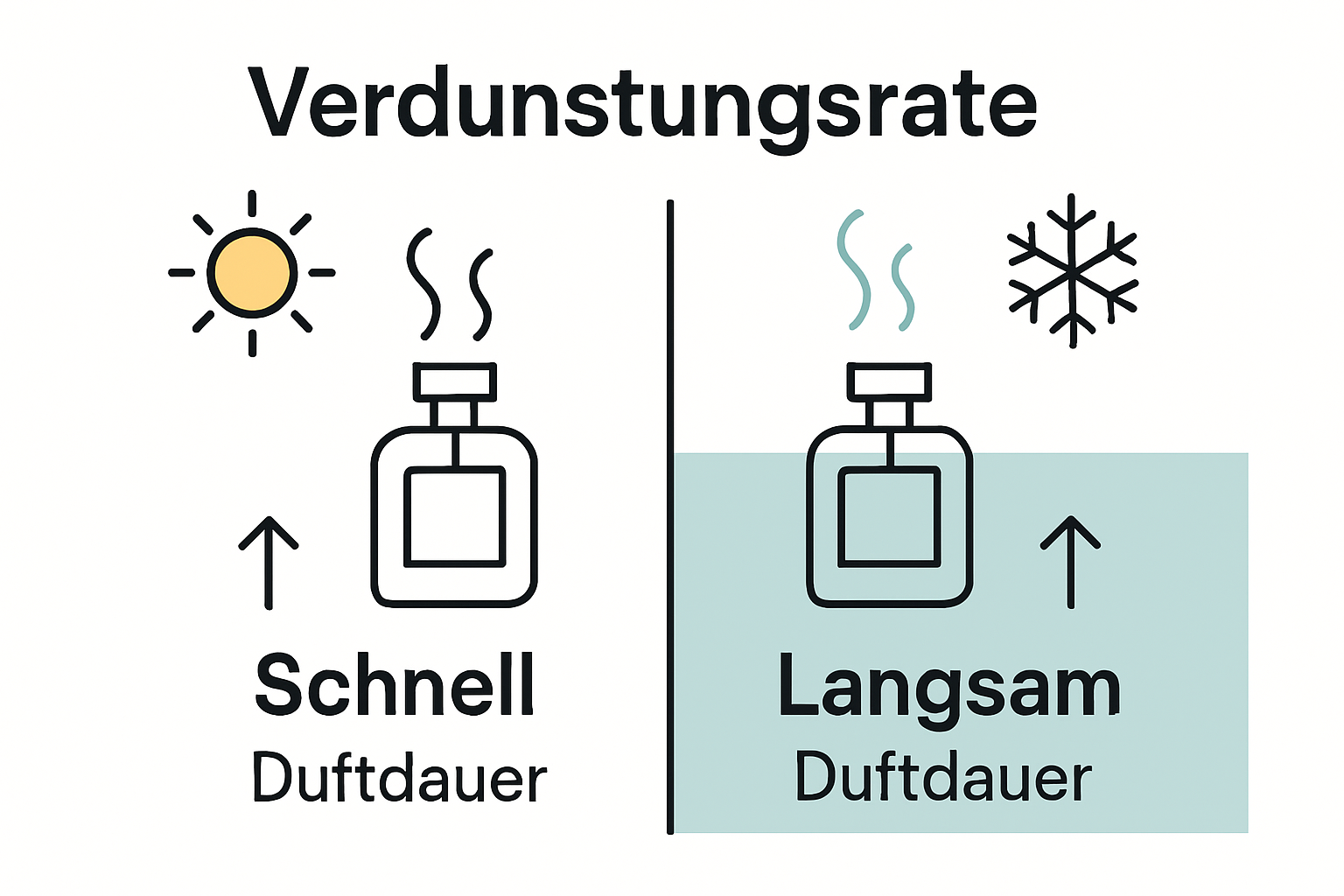 Verdunstungsrate

Schnell
Duftdauer

Langsam
Duftdauer