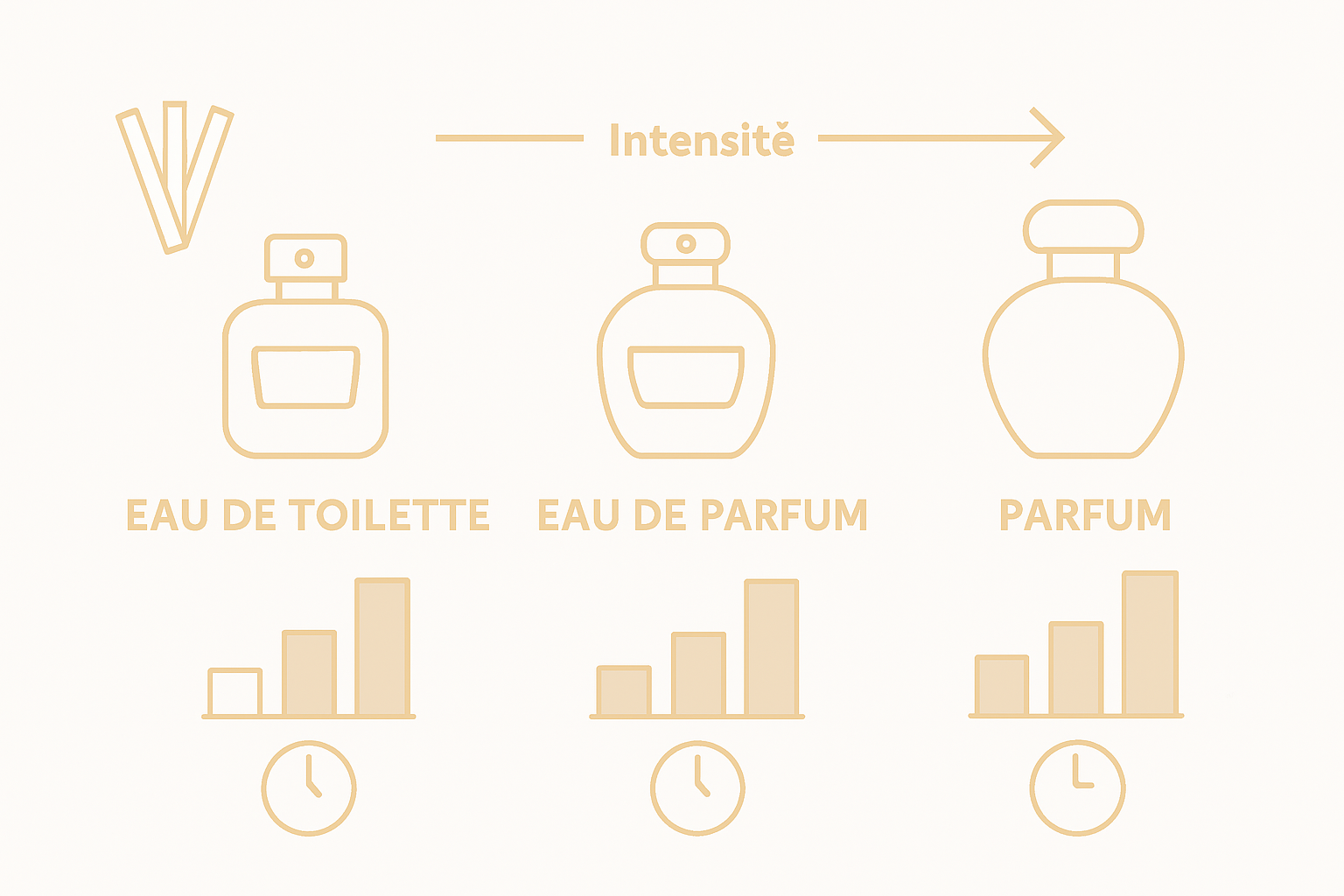 Intensitě

EAU DE TOILETTE

EAU DE PARFUM

PARFUM