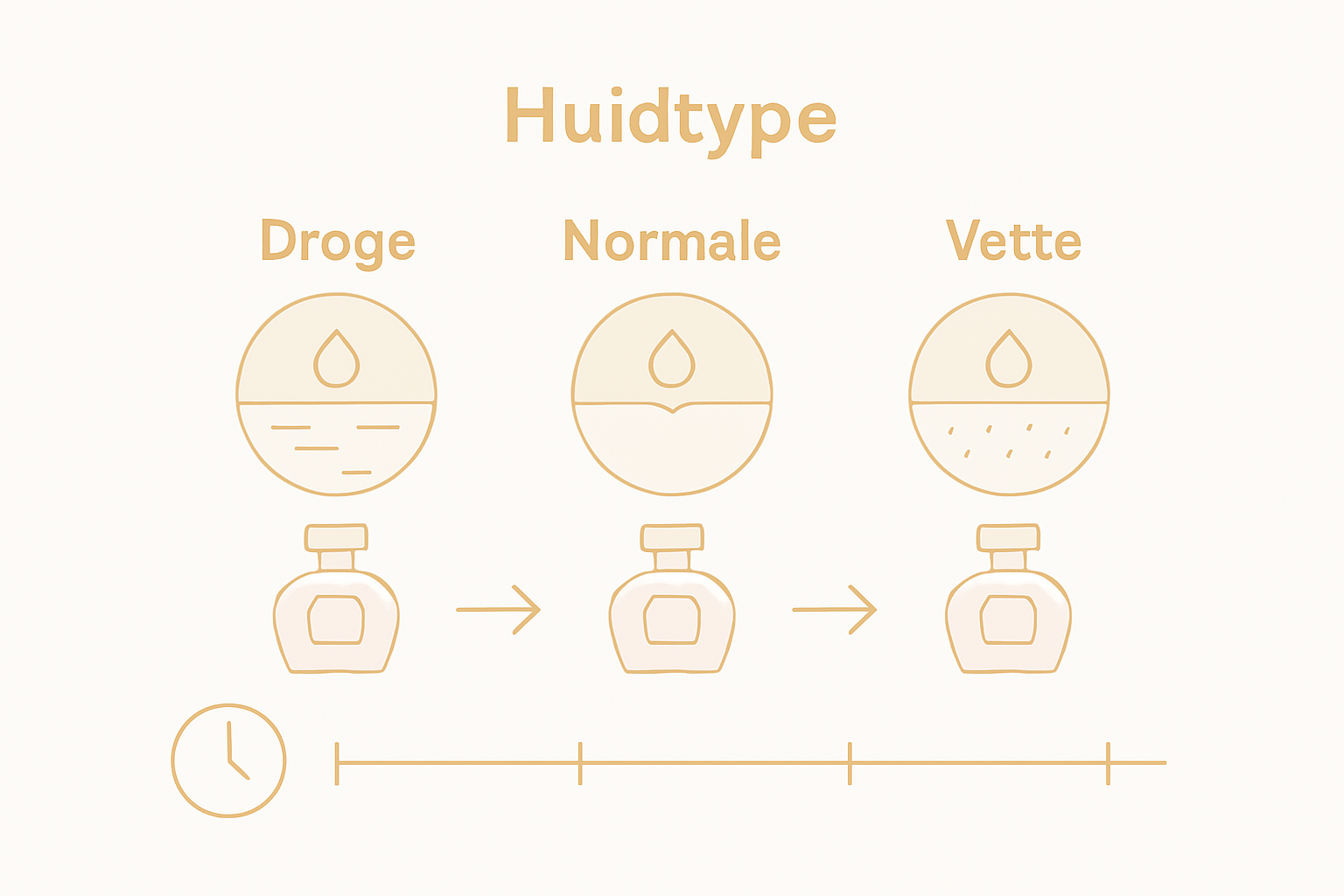 Huidtype

Droge

Normale

Vette