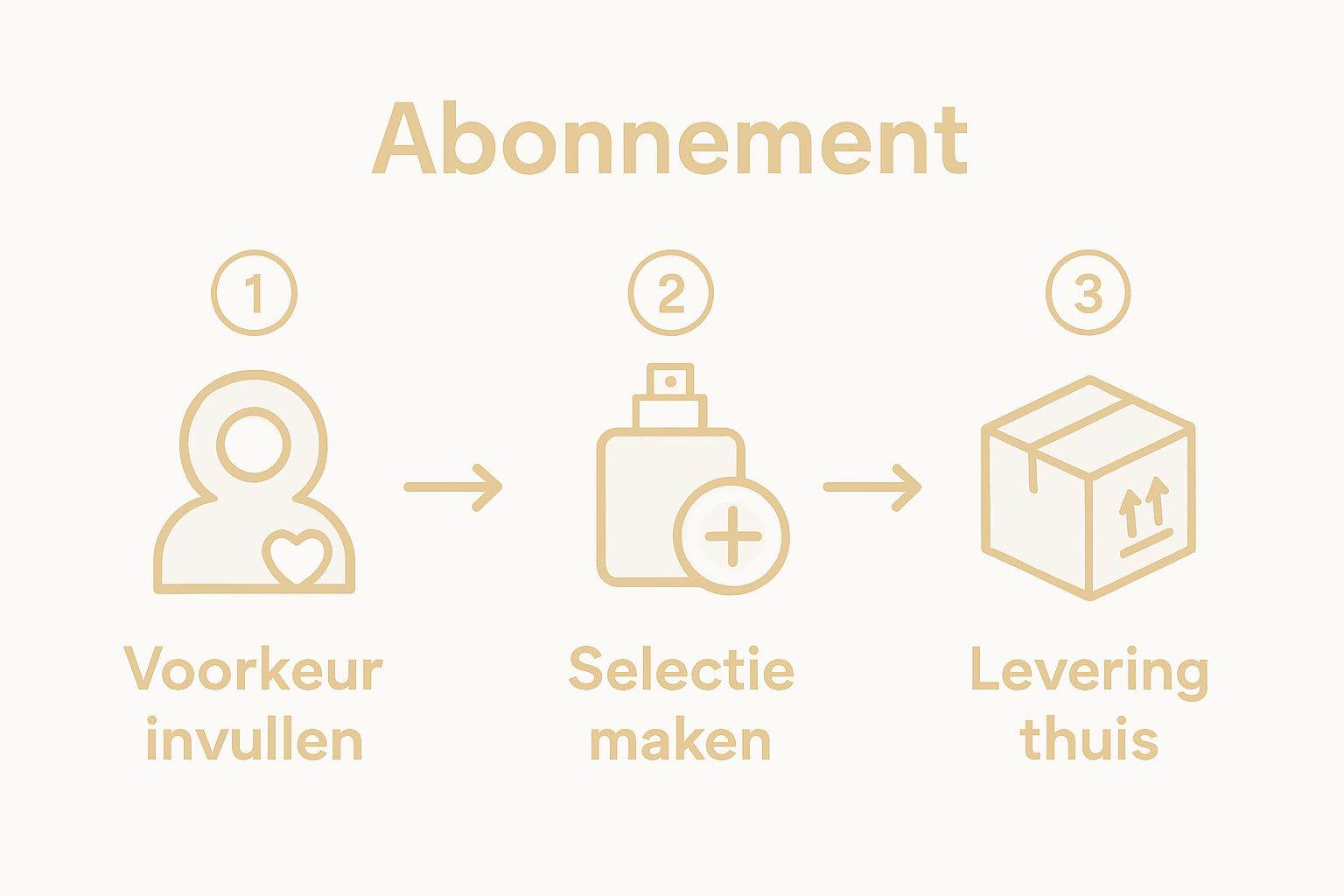 Abonnement

1

Voorkeur invullen

2

Selectie maken

3

Levering thuis