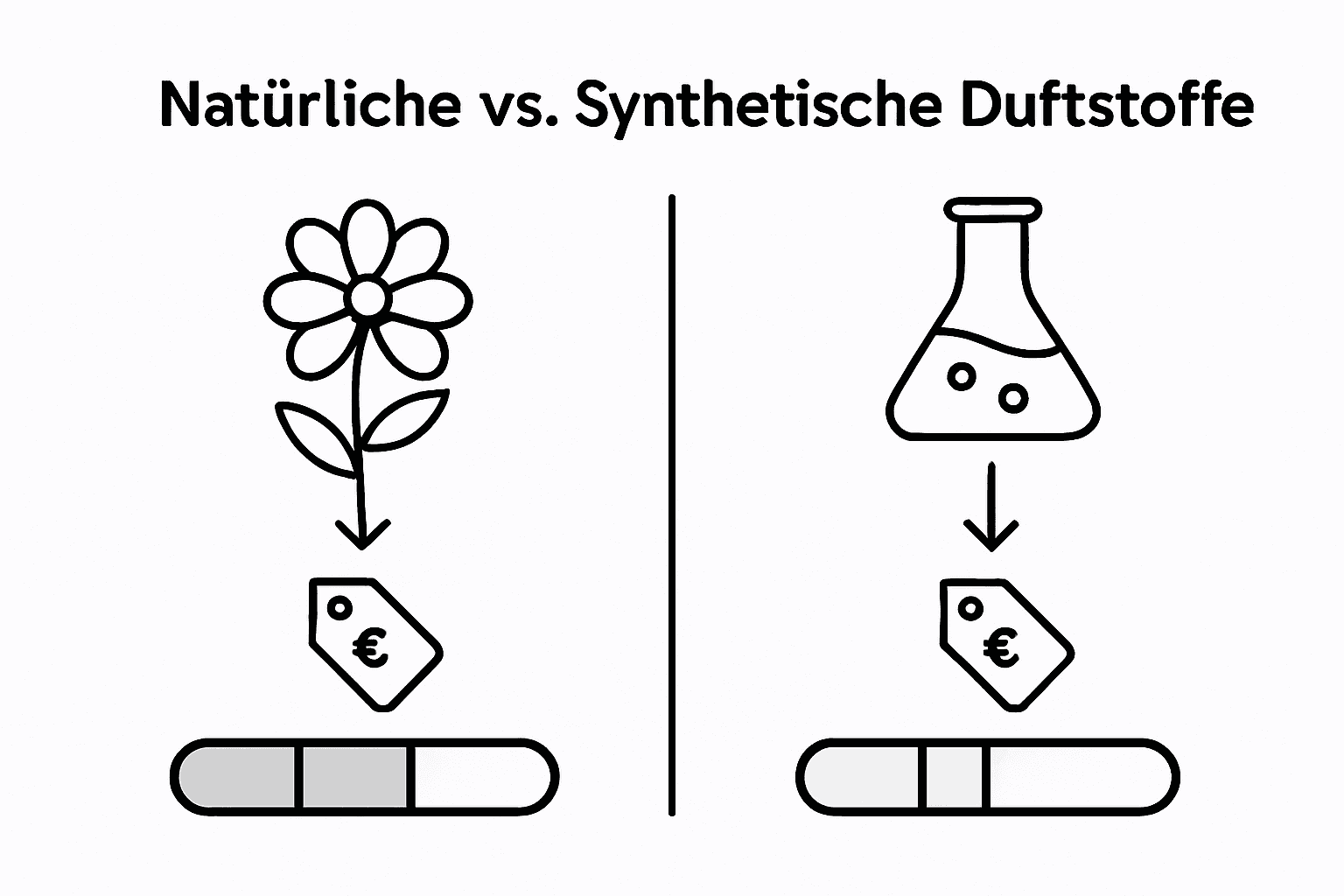 Natürliche vs. Synthetische Duftstoffe

€

€