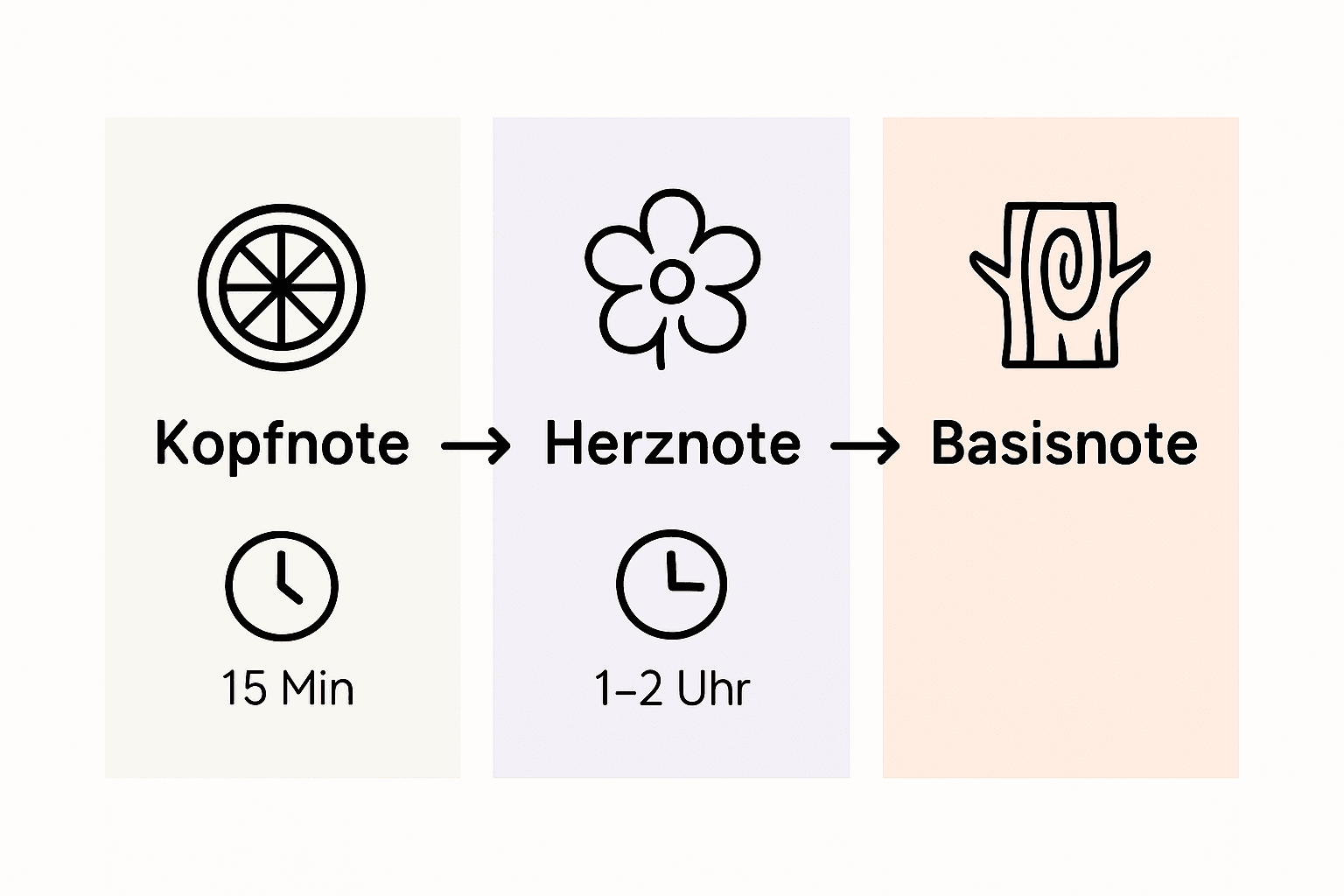 Kopfnote → Herznote → Basisnote

15 Min

1–2 Uhr