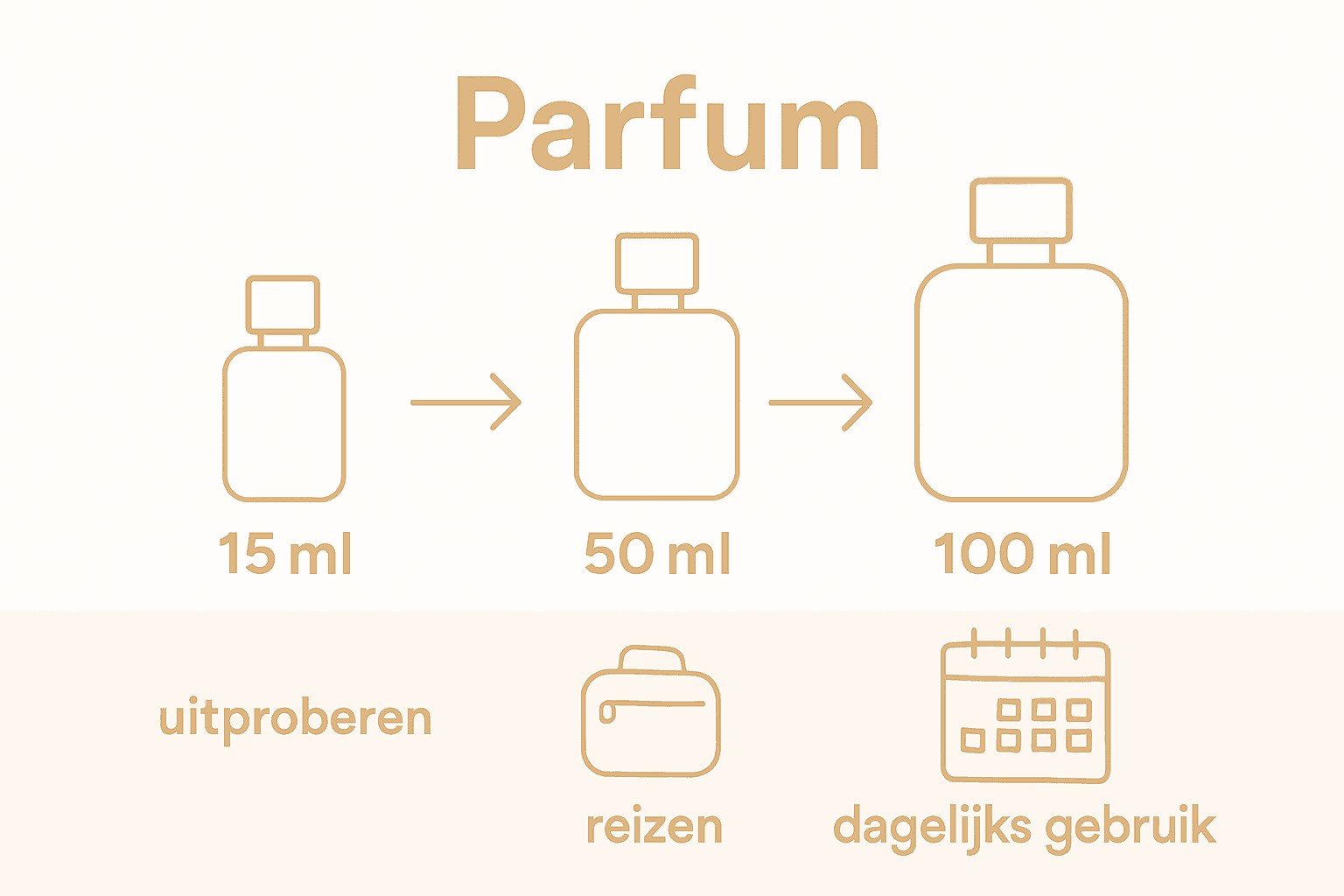 Parfum

15 ml

50 ml

100 ml

uitproberen

reizen

dagelijks gebruik