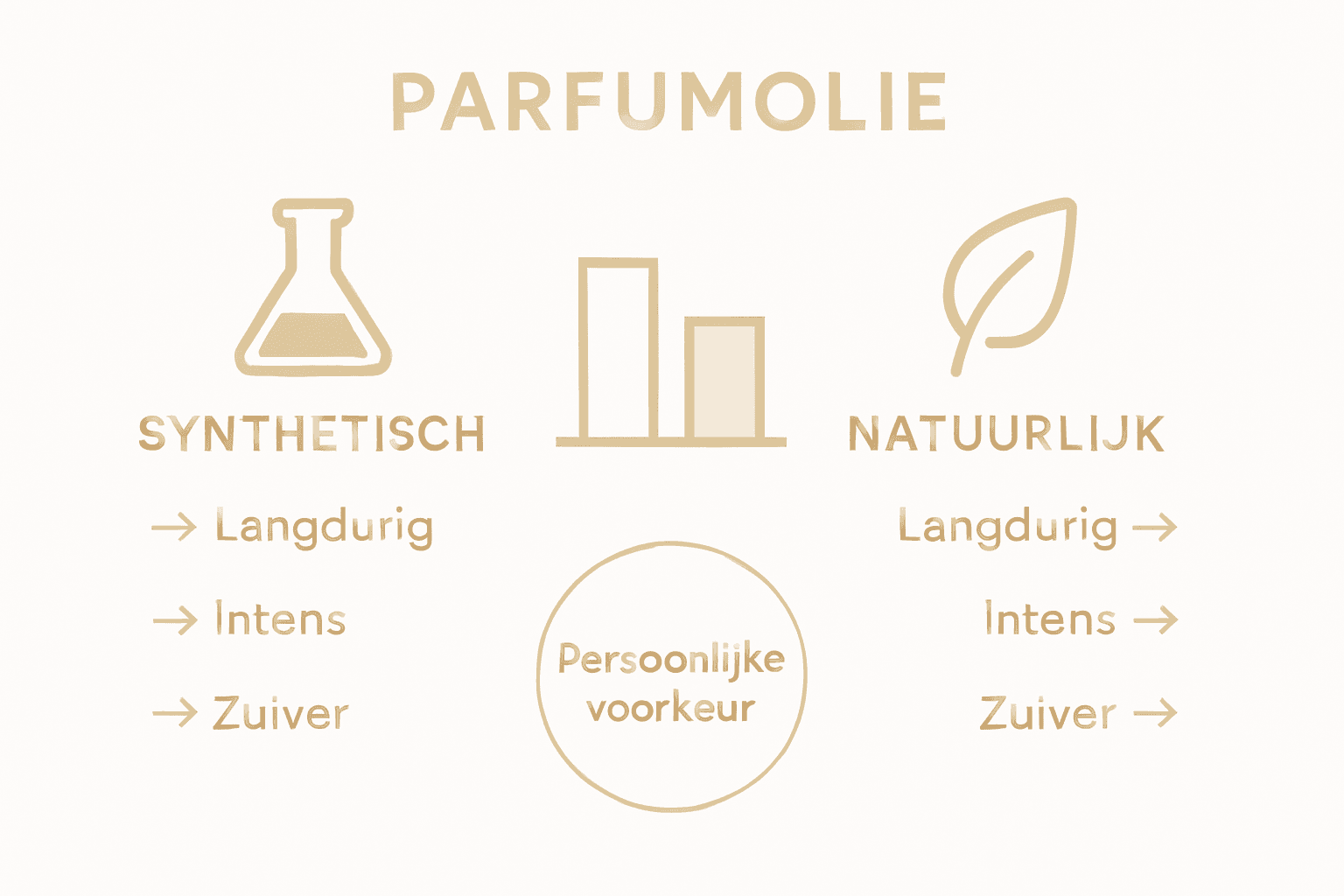 PARFUMOLIE

SYNTHETISCH

→ Langdurig

→ Intens

→ Zuiver

NATUURLIJK

Langdurig →

Intens →

Zuiver →

Persoonlijke voorkeur