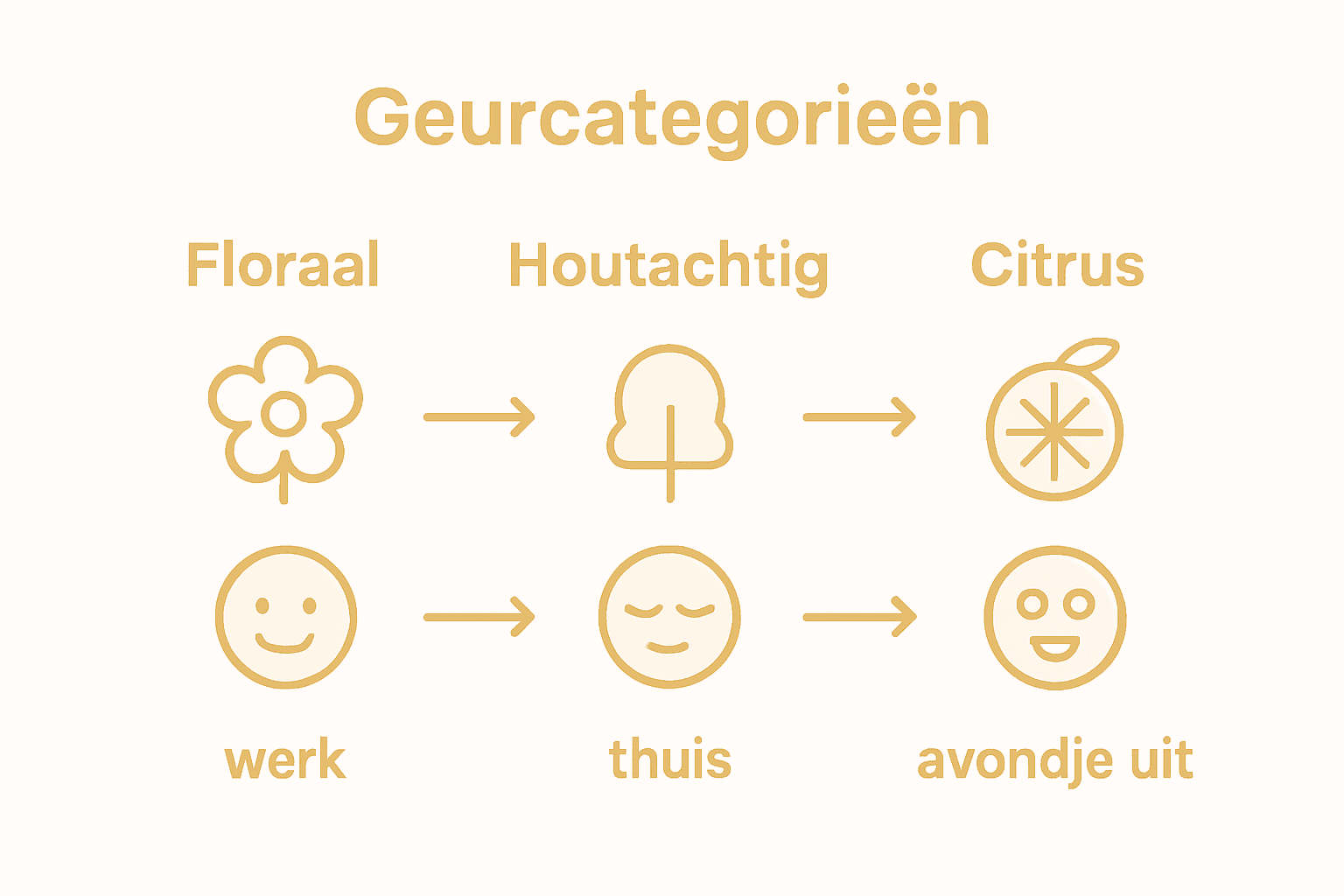 Geurcategorieën

Floraal Houtachtig Citrus

werk thuis avondje uit