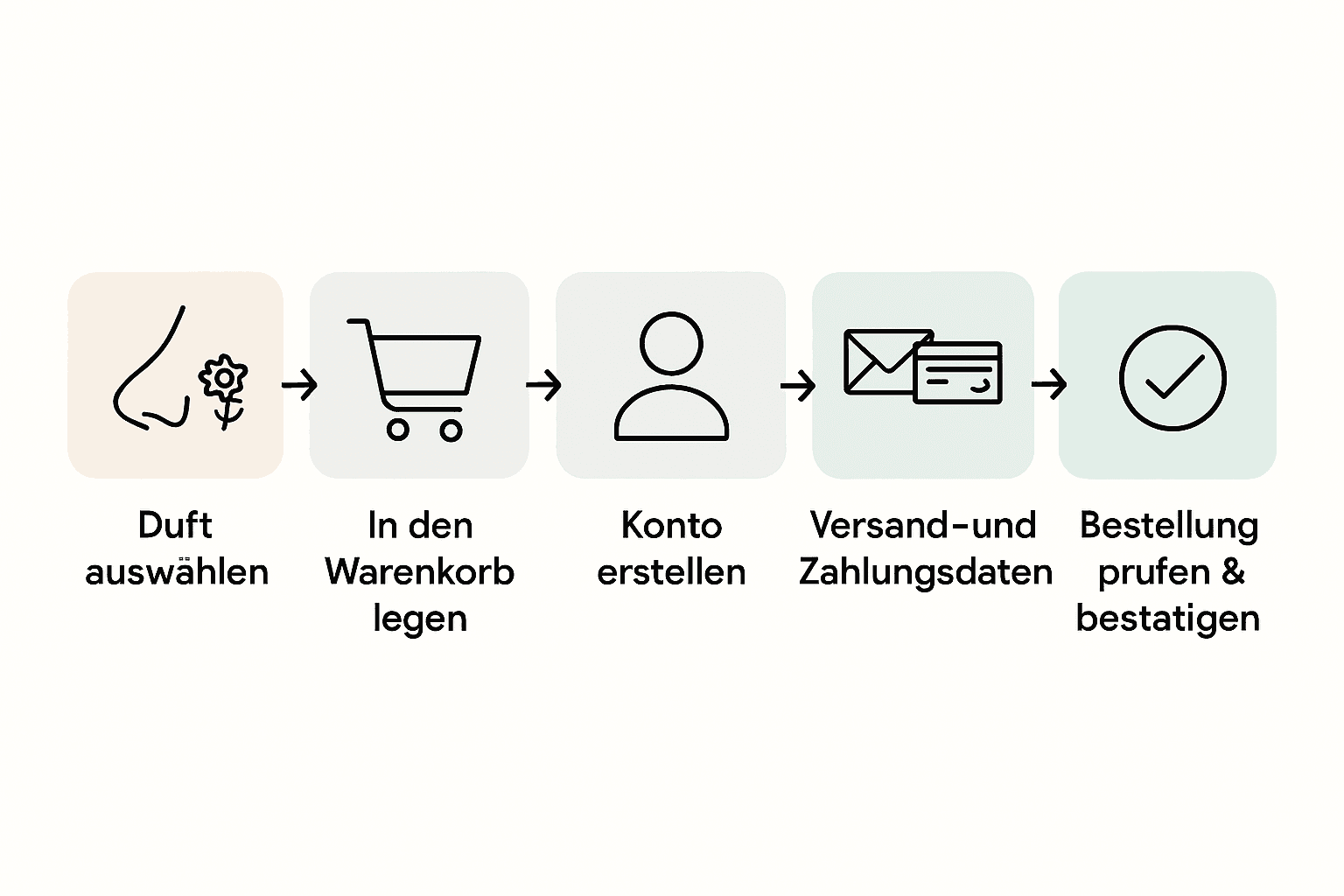 Duft auswählen

In den Warenkorb legen

Konto erstellen

Versand-und Zahlungsdaten

Bestellung prufen & bestatigen