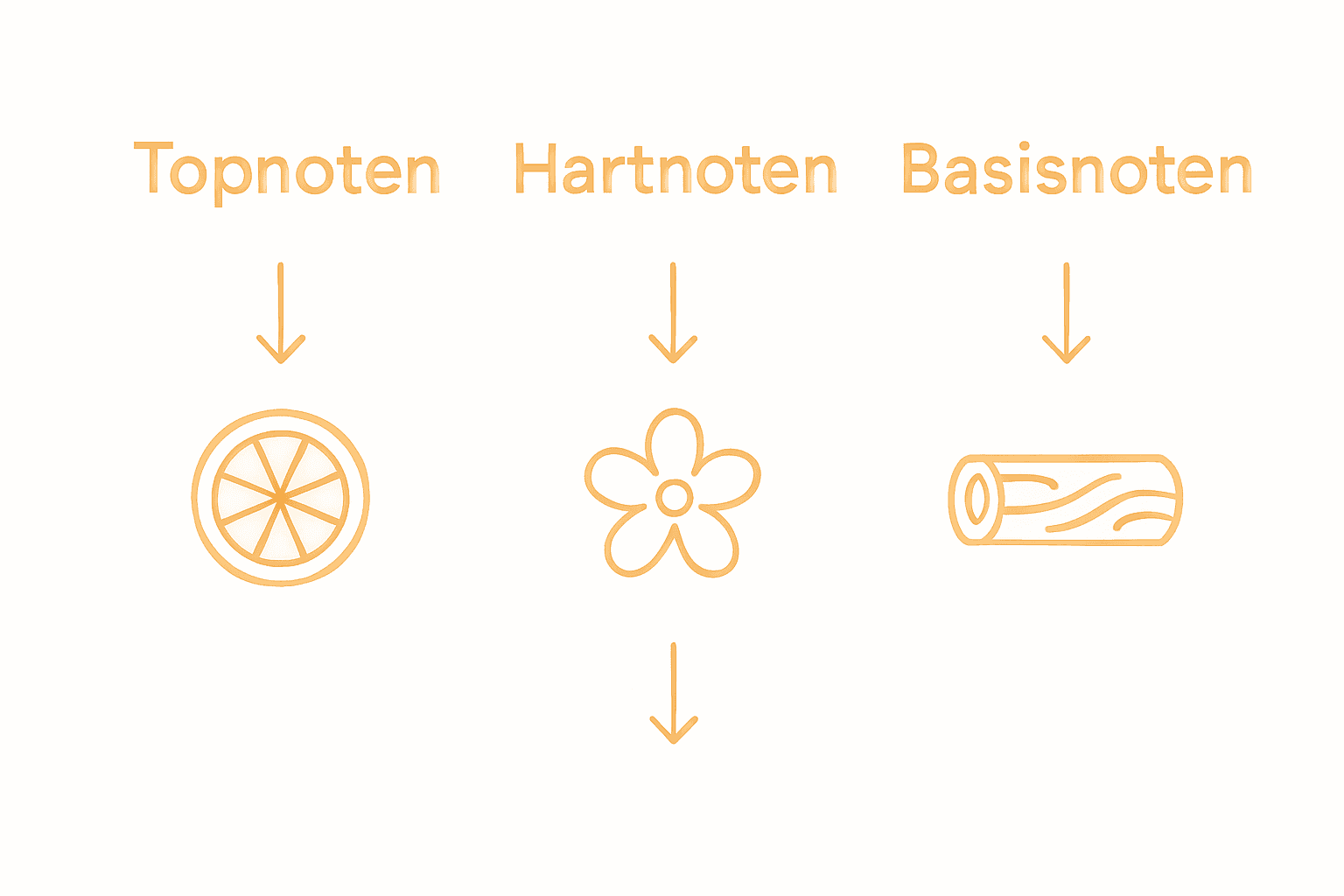 Topnoten Hartnoten Basisnoten