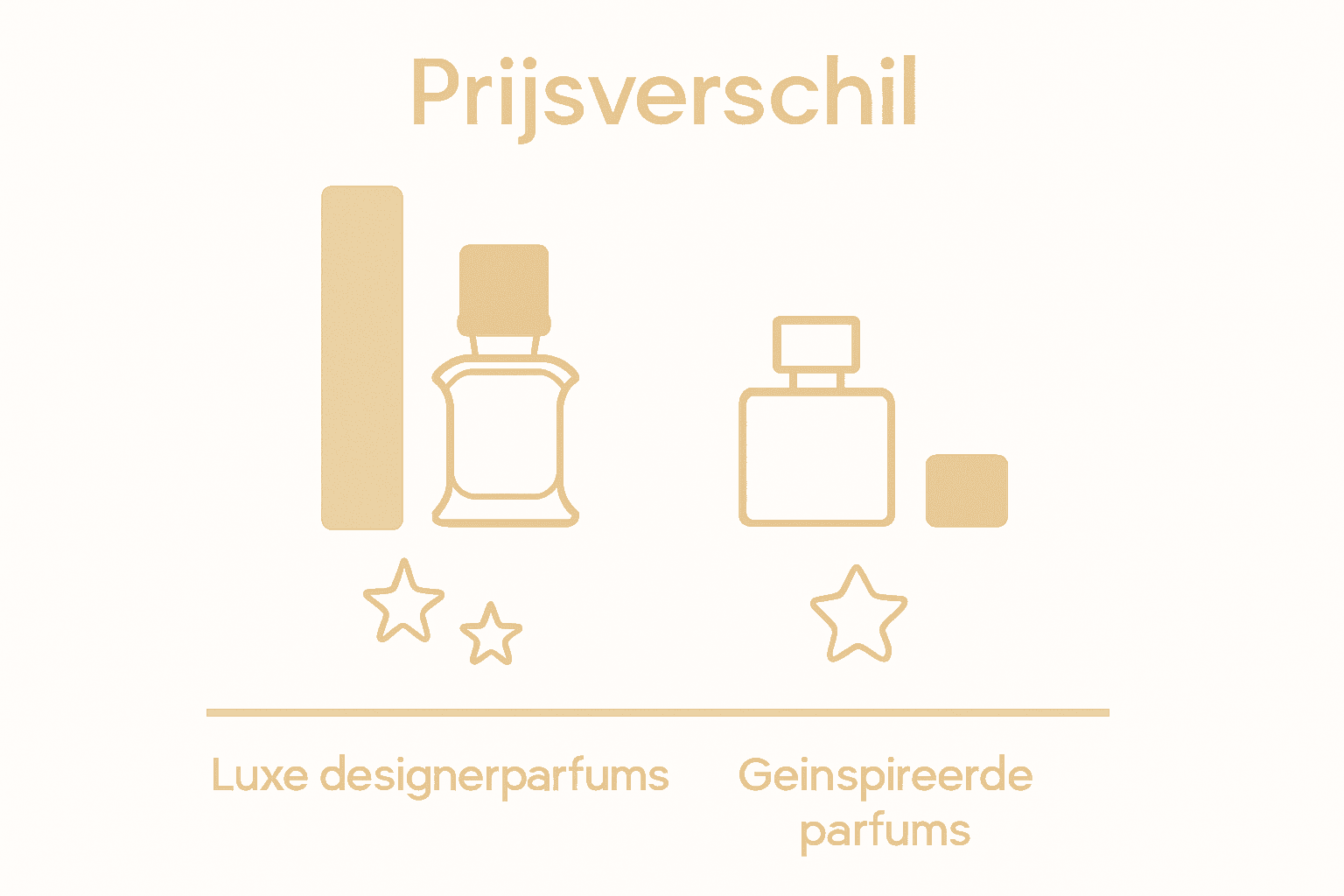 Prijsverschil

Luxe designerparfums

Geinspireerde parfums