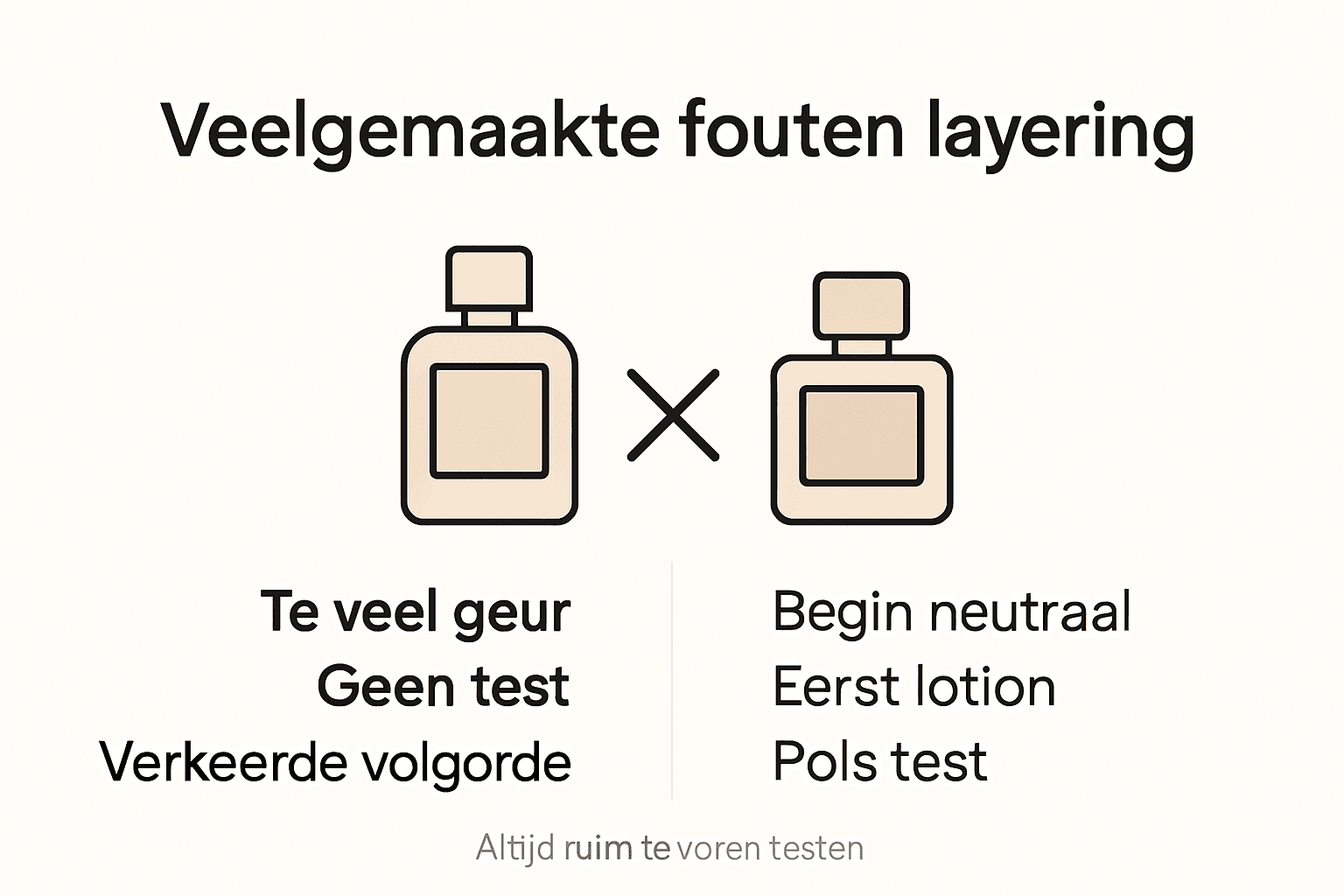 Veelgemaakte fouten layering

Te veel geur
Geen test
Verkeerde volgorde

Begin neutraal
Eerst lotion
Pols test

Altijd ruim te voren testen