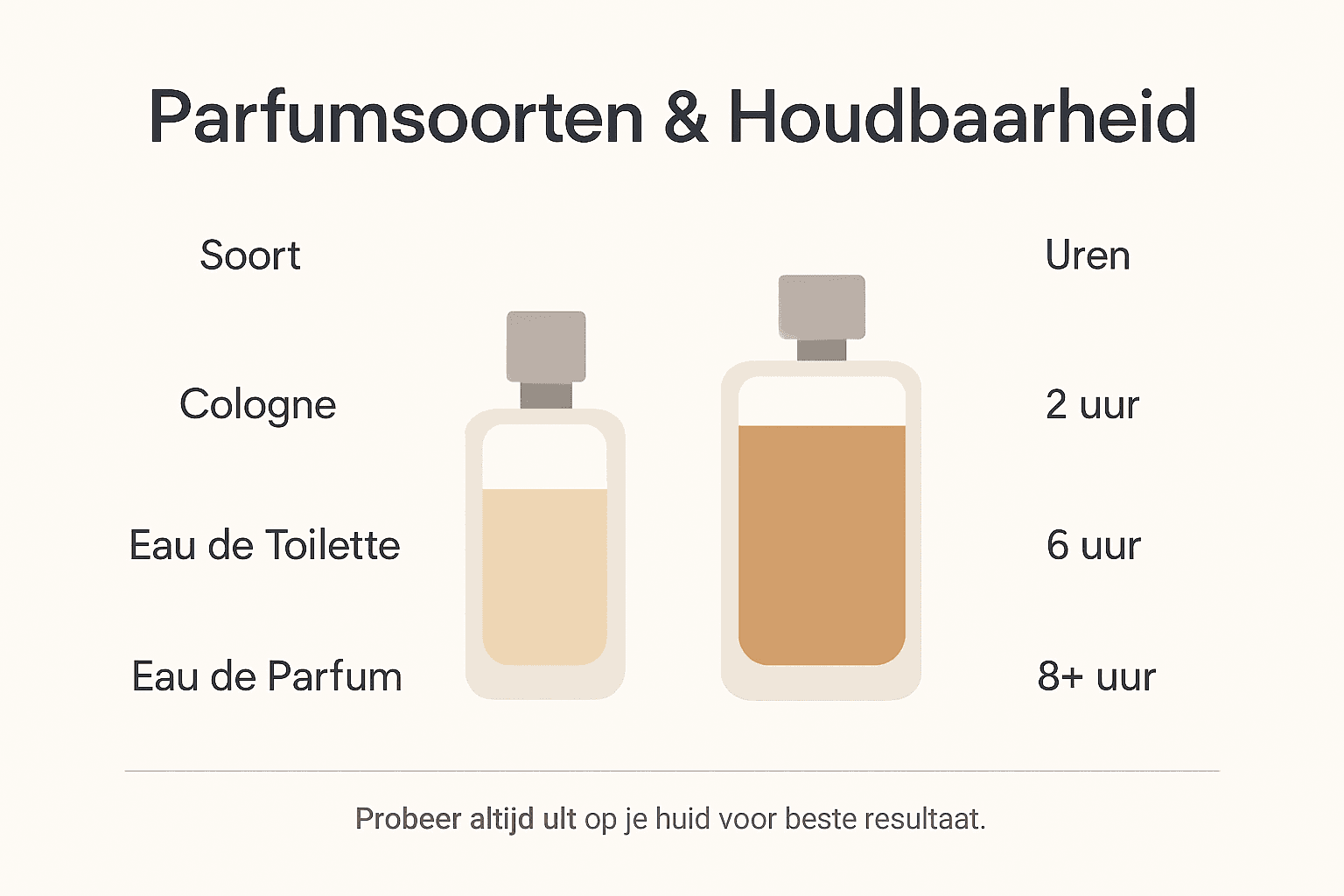 Parfumsoorten & Houdbaarheid

| Soort | Uren |
|---|---|
| Cologne | 2 uur |
| Eau de Toilette | 6 uur |
| Eau de Parfum | 8+ uur |

Probeer altijd ult op je huid voor beste resultaat.