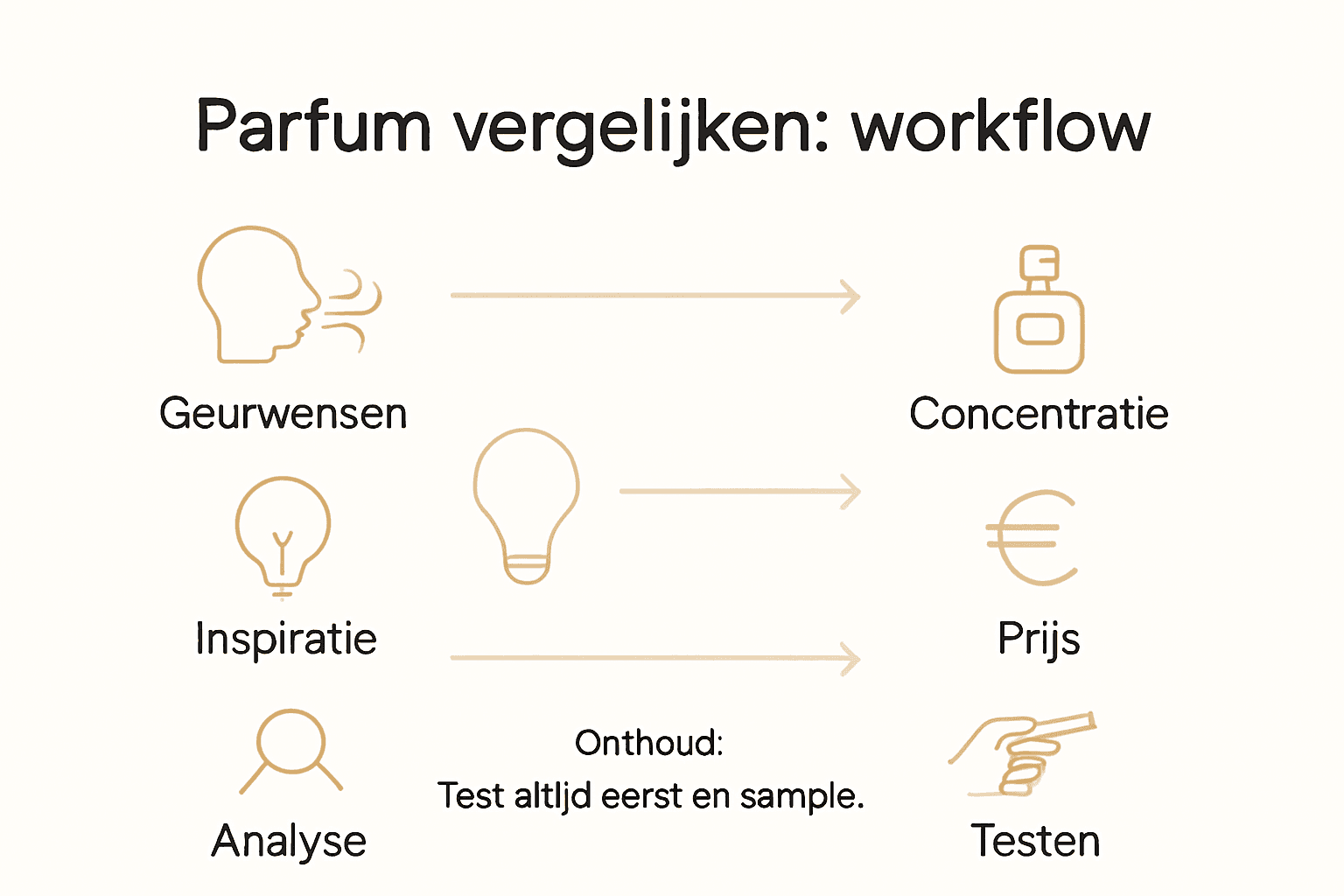 Parfum vergelijken: workflow

Geurwensen

Concentratie

Inspiratie

Prijs

Analyse

Onthoud:
Test altljd eerst en sample.

Testen