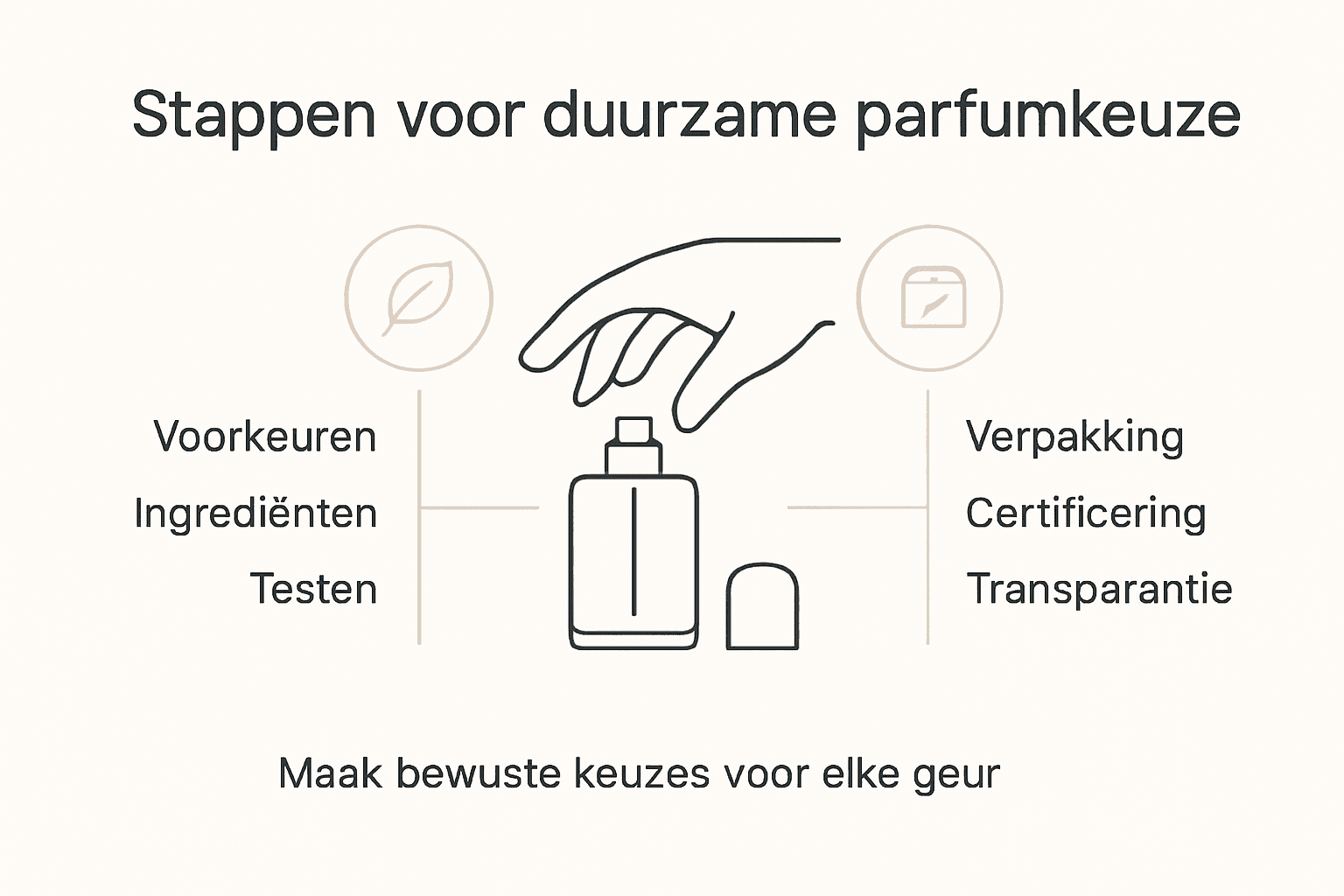 Stappen voor duurzame parfumkeuze

Voorkeuren
Ingrediënten
Testen

Verpakking
Certificering
Transparantie

Maak bewuste keuzes voor elke geur