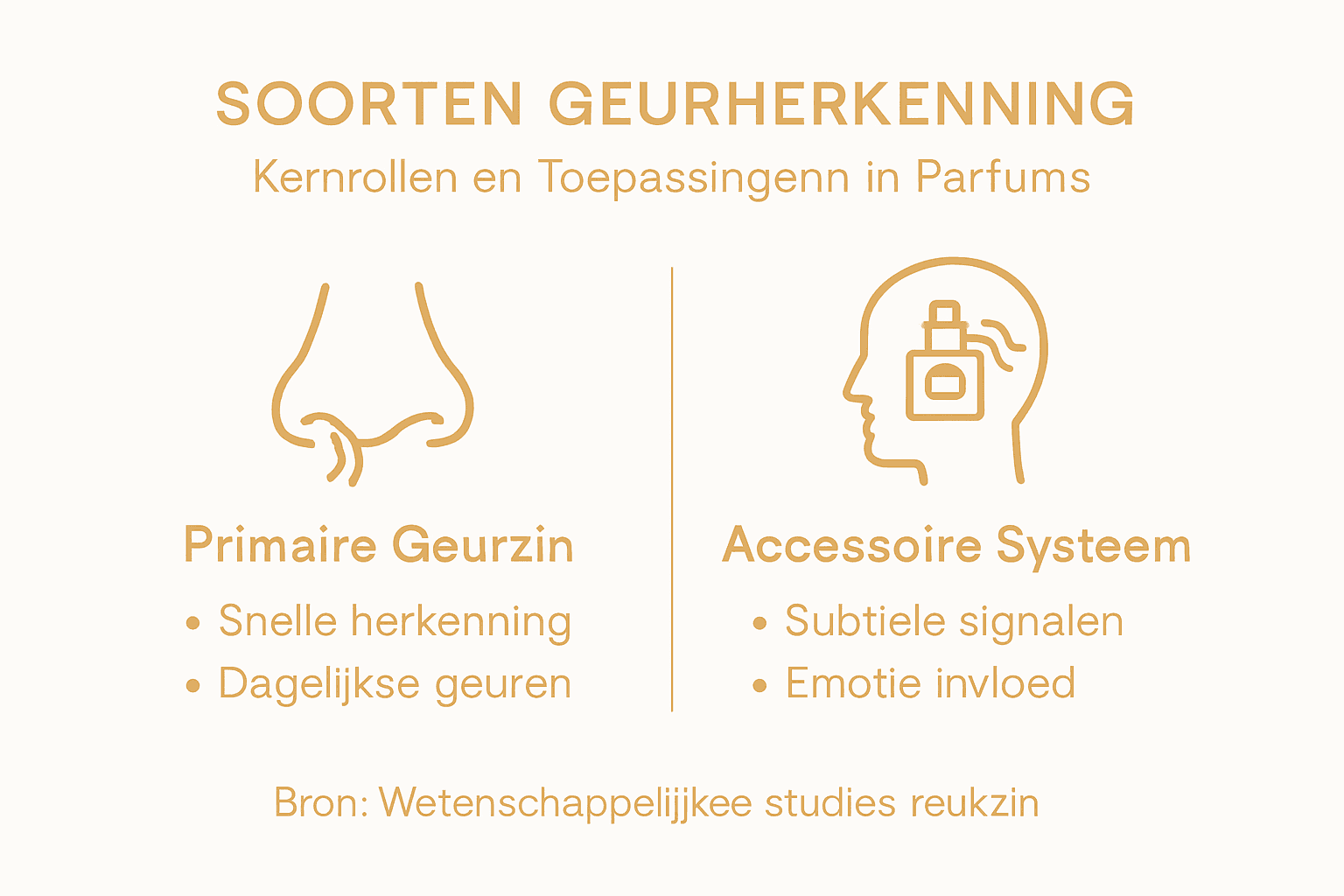 SOORTEN GEURHERKENNING

Kernrollen en Toepassingenn in Parfums

Primaire Geurzin

• Snelle herkenning
• Dagelijkse geuren

Accessoire Systeem

• Subtiele signalen
• Emotie invloed

Bron: Wetenschappelijjkee studies reukzin