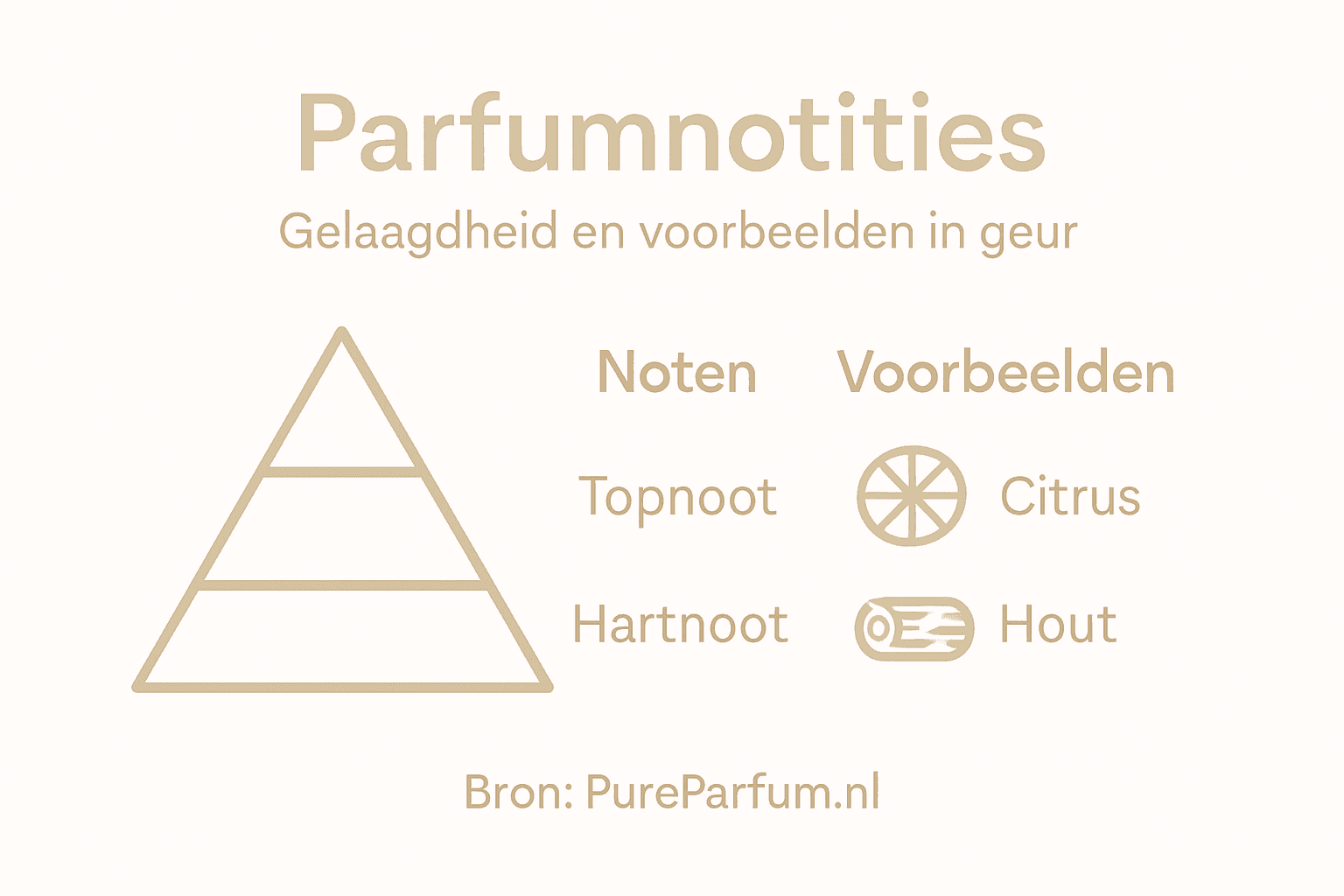 Parfumnotities

Gelaagdheid en voorbeelden in geur

| Noten | Voorbeelden |
|---|---|
| Topnoot | Citrus |
| Hartnoot | Hout |

Bron: PureParfum.nl