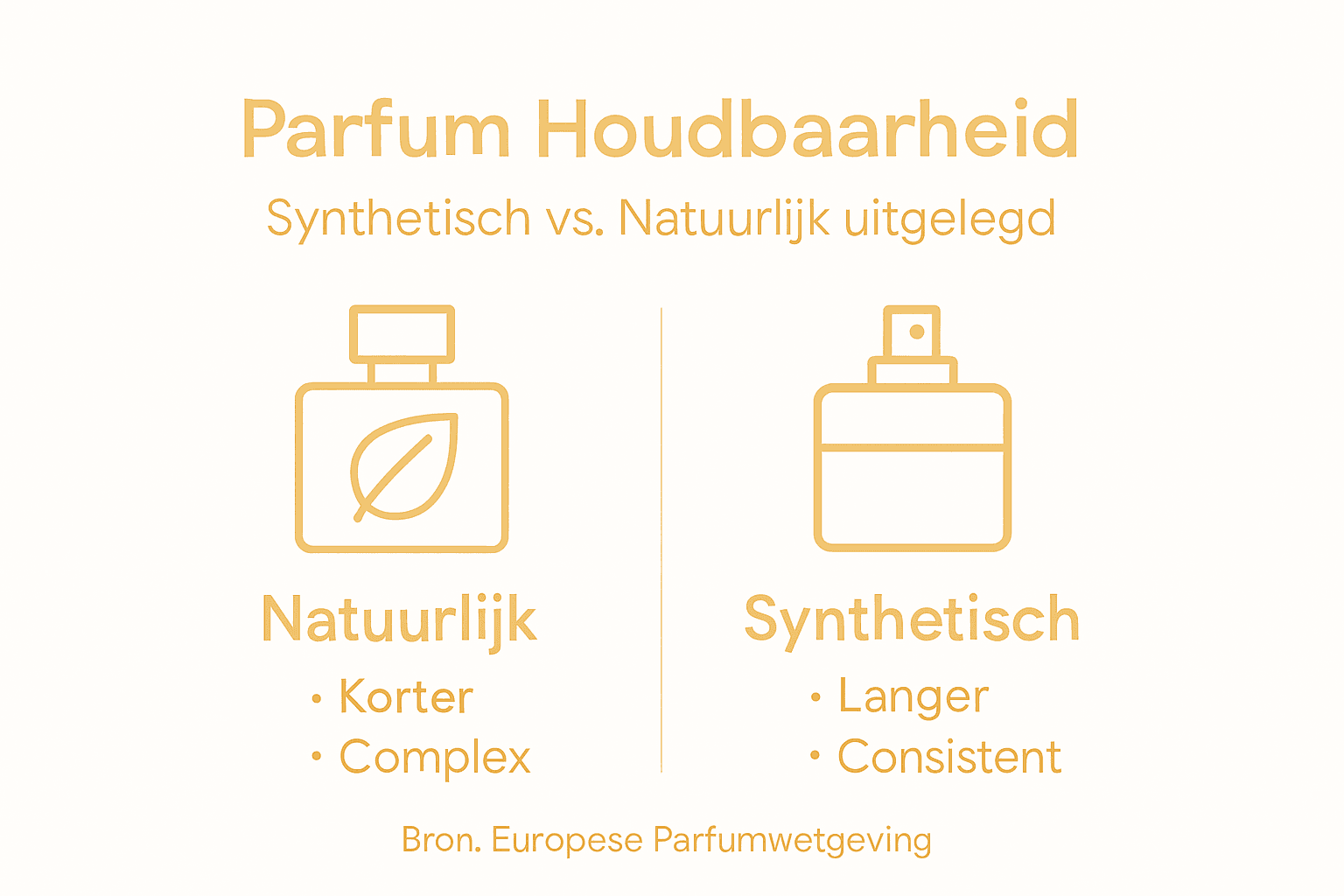 Parfum Houdbaarheid

Synthetisch vs. Natuurlijk uitgelegd

Natuurlijk
• Korter
• Complex

Synthetisch
• Langer
• Consistent

Bron. Europese Parfumwetgeving