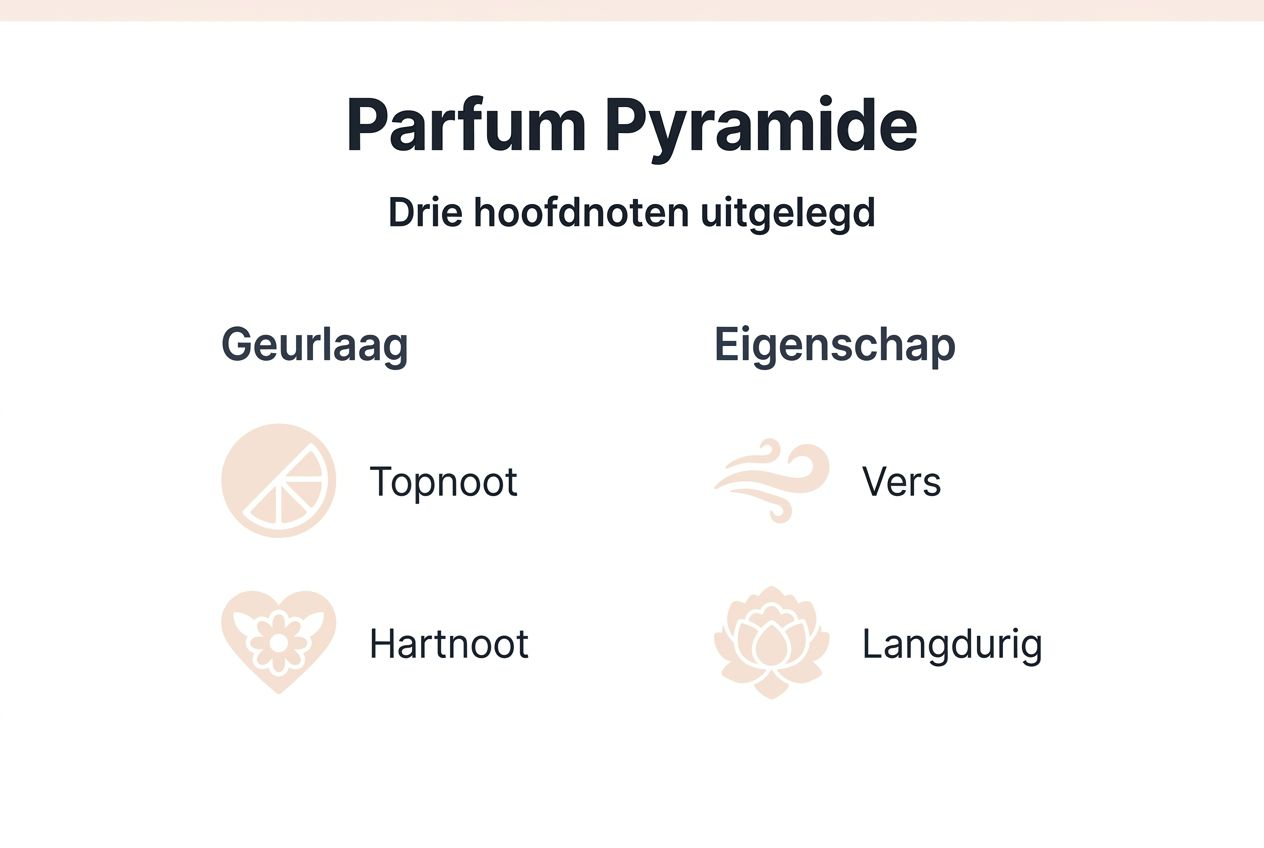 Parfum Pyramide

Drie hoofdnoten uitgelegd

| Geurlaag | Eigenschap |
|---|---|
| Topnoot | Vers |
| Hartnoot | Langdurig |