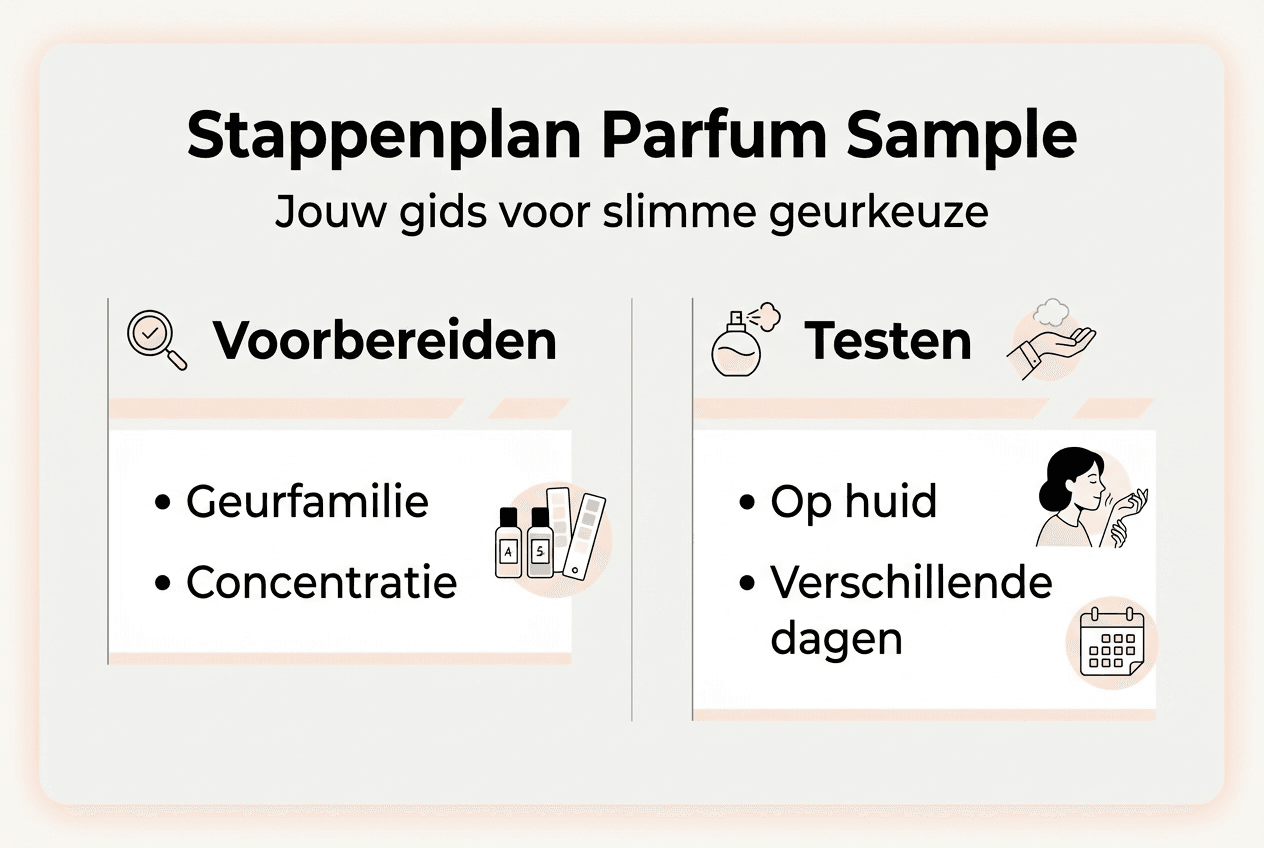 Stappenplan Parfum Sample

Jouw gids voor slimme geurkeuze

Voorbereiden

• Geurfamilie
• Concentratie

A S

Testen

• Op huid
• Verschillende dagen