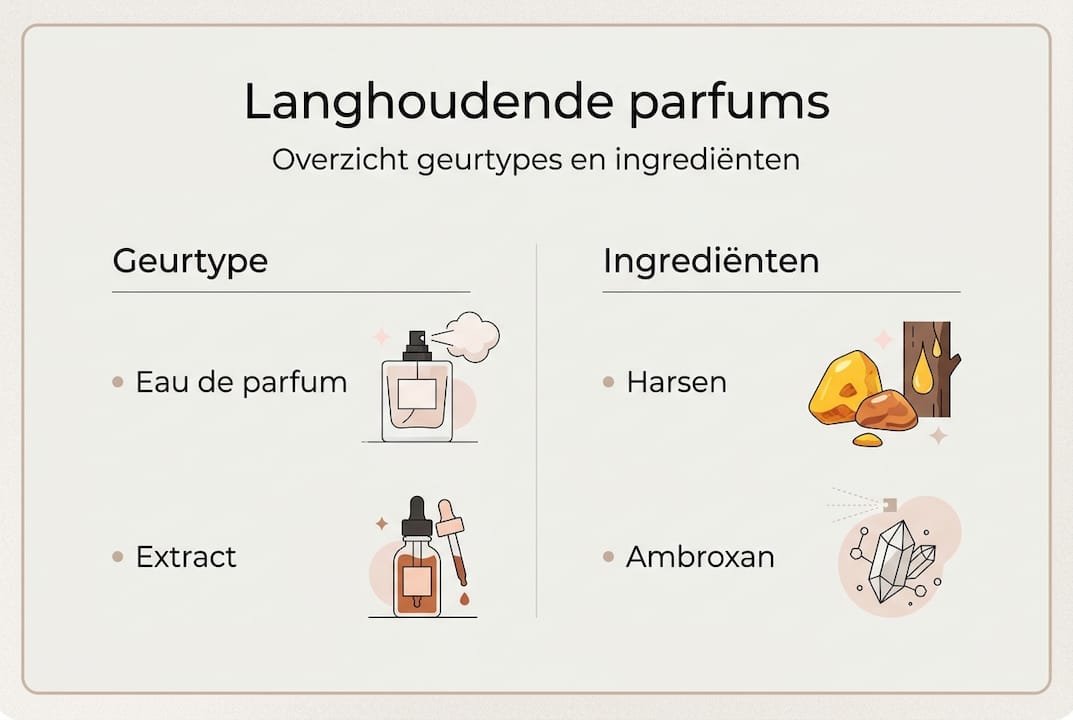 Langhoudende parfums

Overzicht geurtypes en ingrediënten

Geurtype

• Eau de parfum

• Extract

Ingrediënten

• Harsen

• Ambroxan